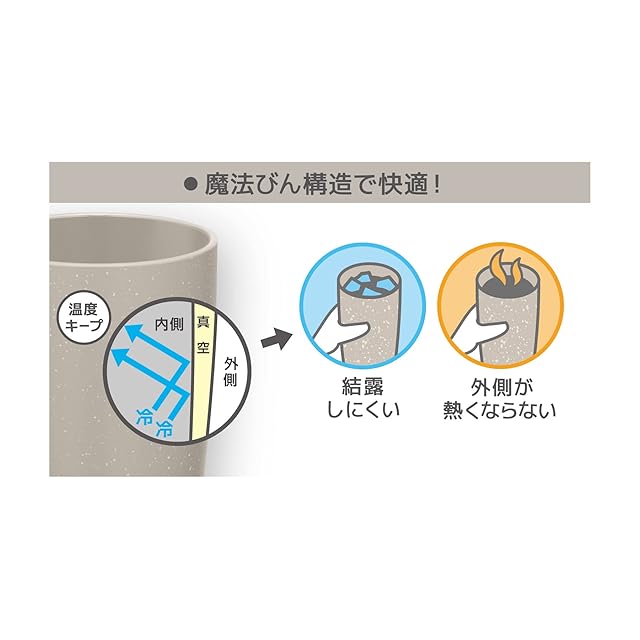 ● 魔法びん構造で快適！

温度キープ

内側

真空

外側

冷 冷

結露しにくい

外側が熱くならない