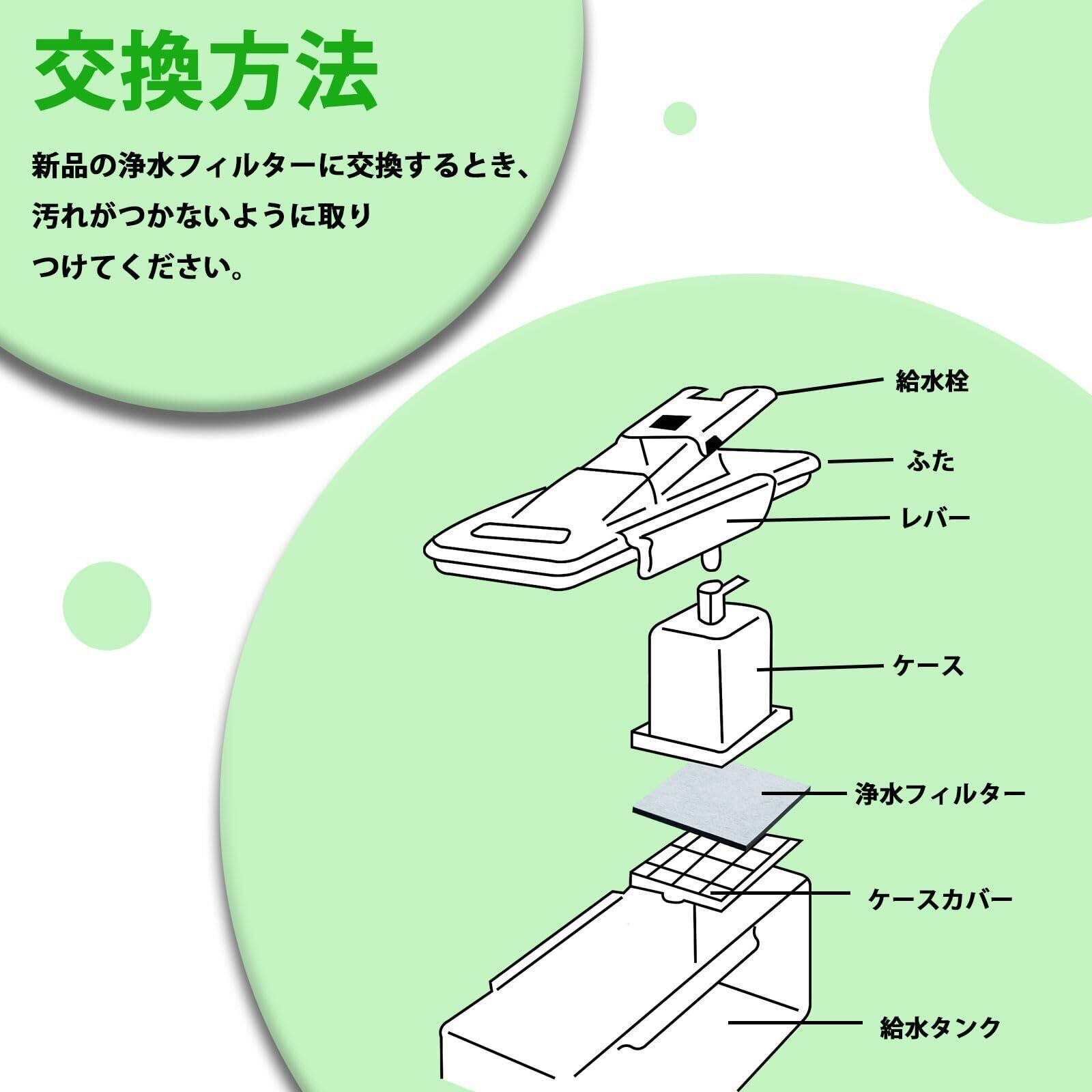 交換方法

新品の浄水フィルターに交換するとき、汚れがつかないように取りつけてください。

給水栓
ふた
レバー
ケース
浄水フィルター
ケースカバー
給水タンク