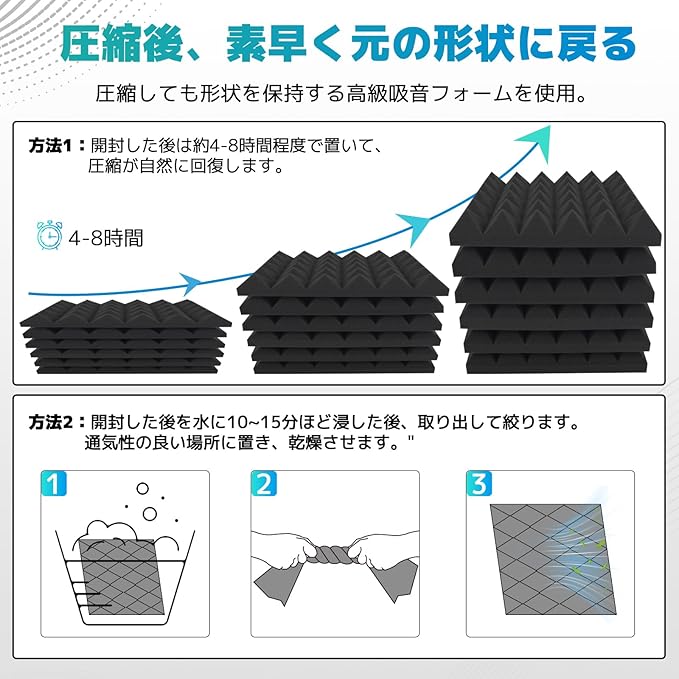 圧縮後、素早く元の形状に戻る

圧縮しても形状を保持する高級吸音フォームを使用。

方法1：開封した後は約4-8時間程度で置いて、圧縮が自然に回復します。

4-8時間

方法2：開封した後を水に10~15分ほど浸した後、取り出して絞ります。通気性の良い場所に置き、乾燥させます。"

1

2

3