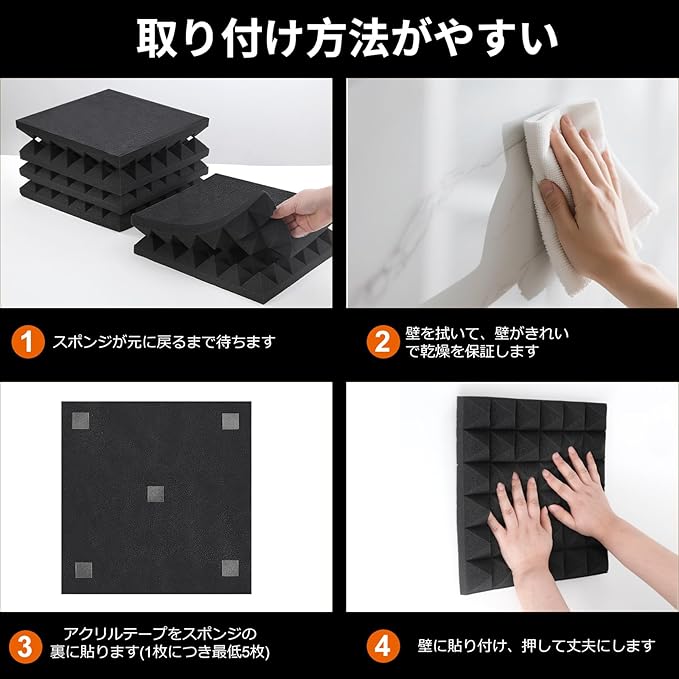 取り付け方法がやすい

1 スポンジが元に戻るまで待ちます

2 壁を拭いて、壁がきれいで乾燥を保証します

3 アクリルテープをスポンジの裏に貼ります(1枚につき最低5枚)

4 壁に貼り付け、押して丈夫にします