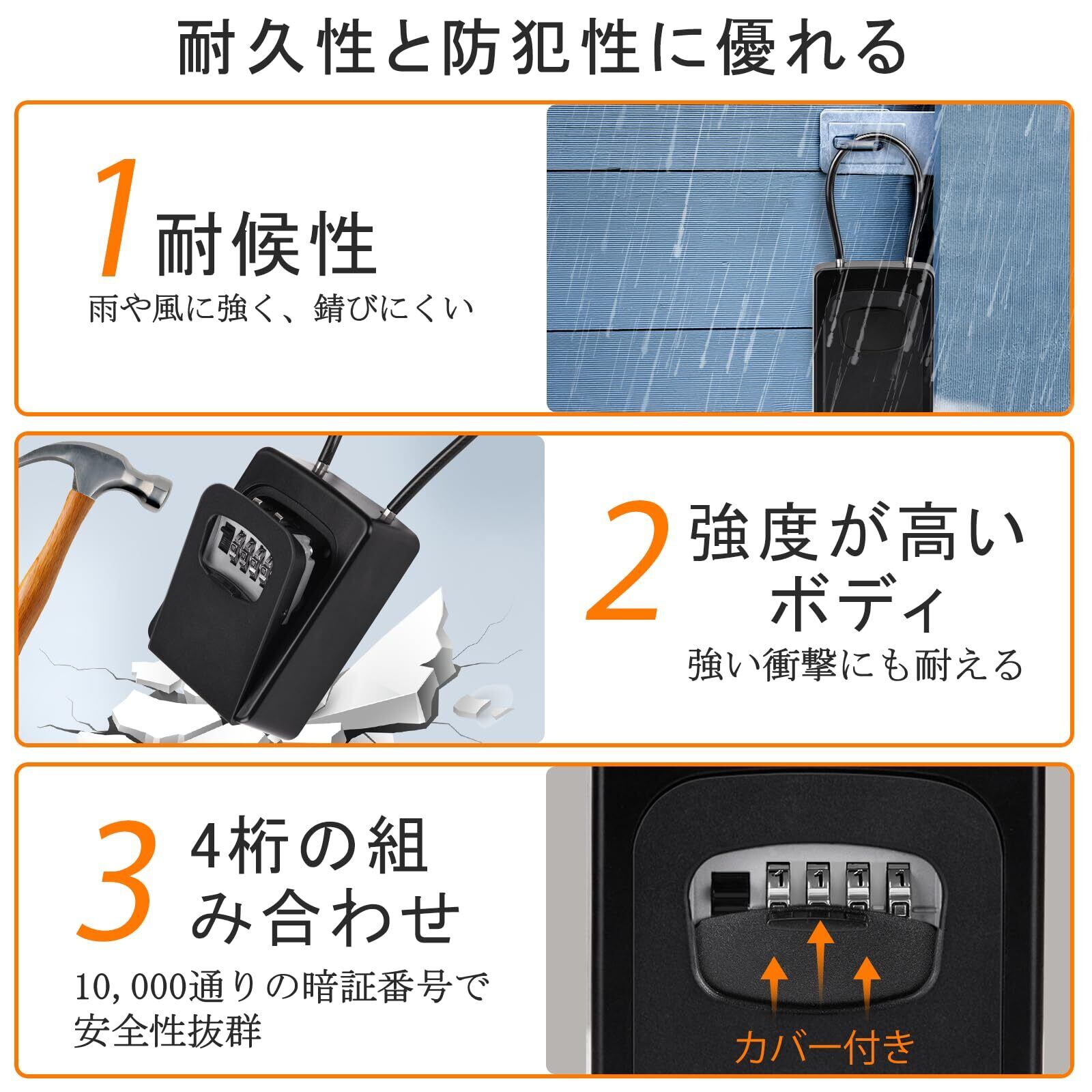 耐久性と防犯性に優れる

1 耐候性

雨や風に強く、錆びにくい

2 強度が高いボディ

強い衝撃にも耐える

3 4桁の組み合わせ

10,000通りの暗証番号で安全性抜群

1 1 1 1

カバー付き