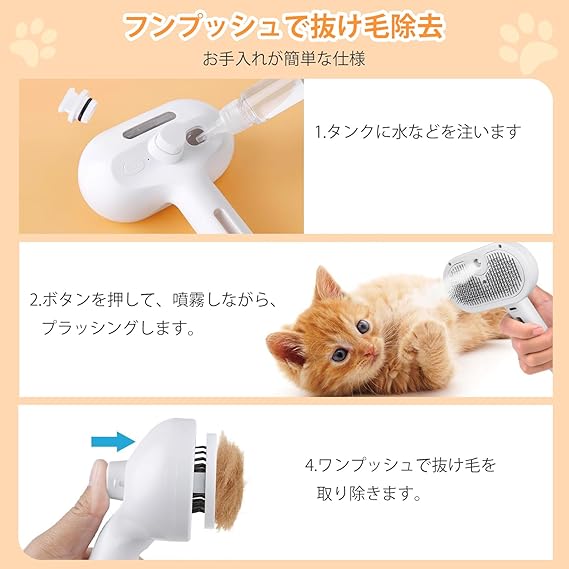 フンプッシュで抜け毛除去

お手入れが簡単な仕様

1.タンクに水などを注います

2.ボタンを押して、噴霧しながら、プラッシングします。

4.ワンプッシュで抜け毛を取り除きます。