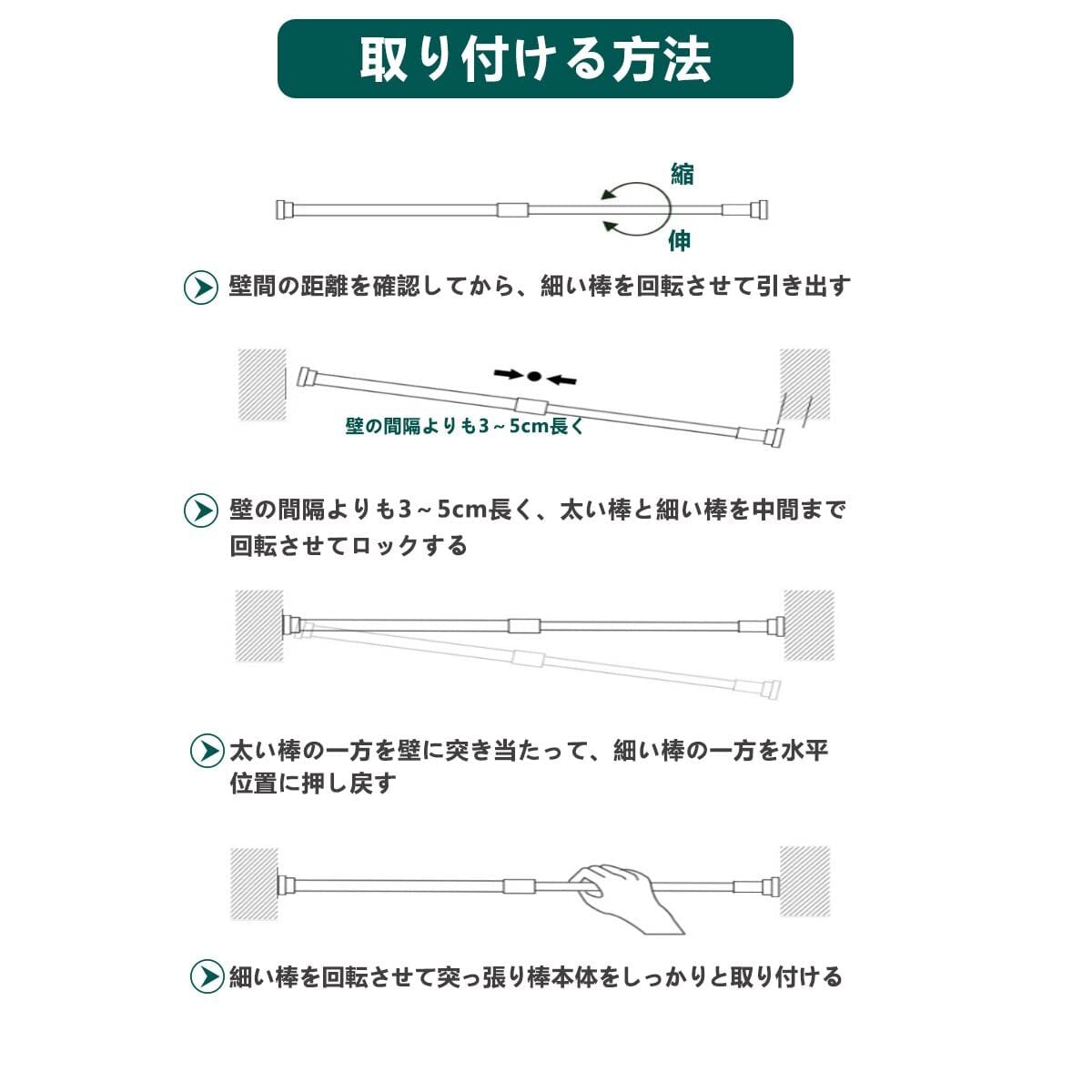 取り付ける方法

縮

伸

壁間の距離を確認してから、細い棒を回転させて引き出す

壁の間隔よりも3～5cm長く

壁の間隔よりも3～5cm長く、太い棒と細い棒を中間まで回転させてロックする

太い棒の一方を壁に突き当たって、細い棒の一方を水平位置に押し戻す

細い棒を回転させて突っ張り棒本体をしっかりと取り付ける