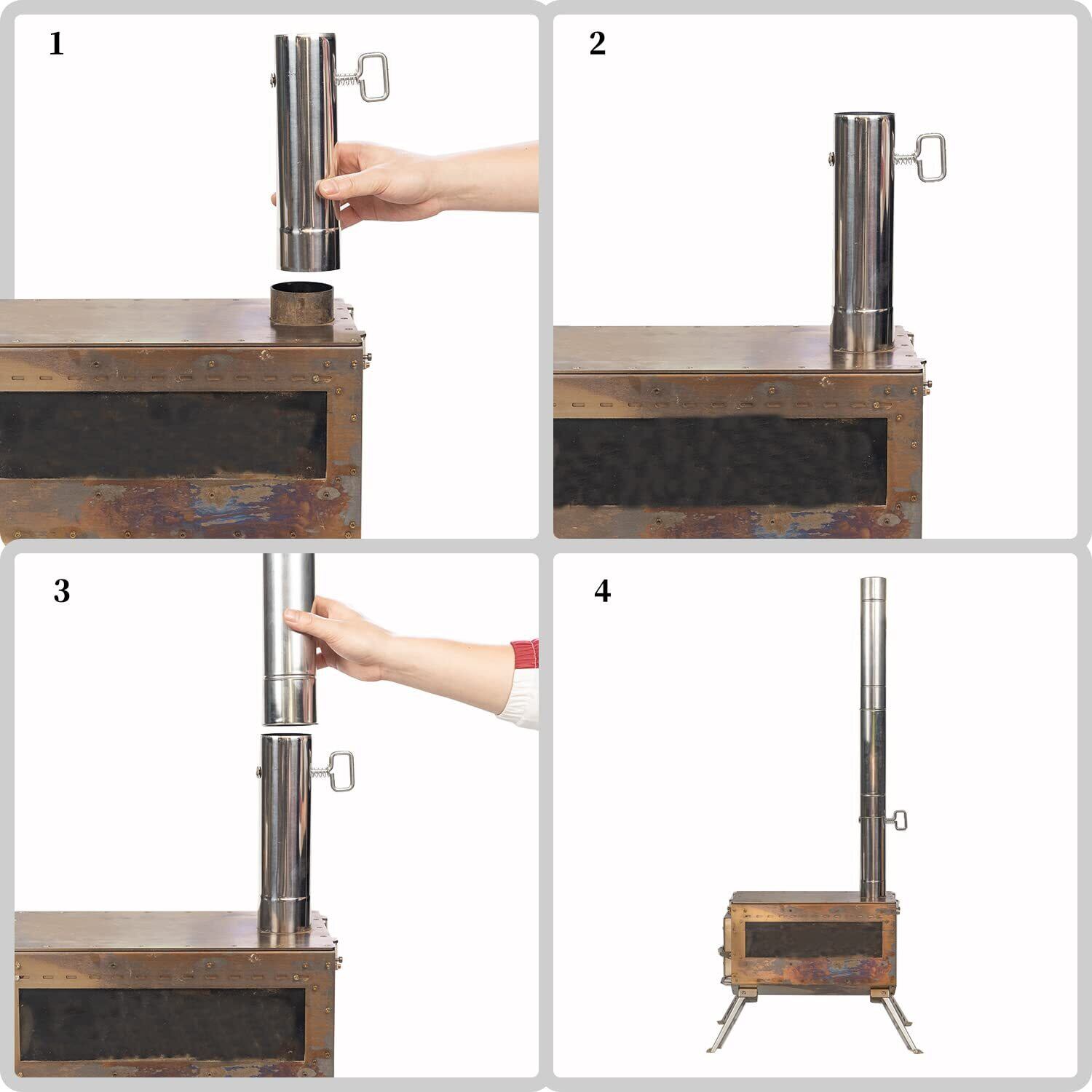 1

2

3

4