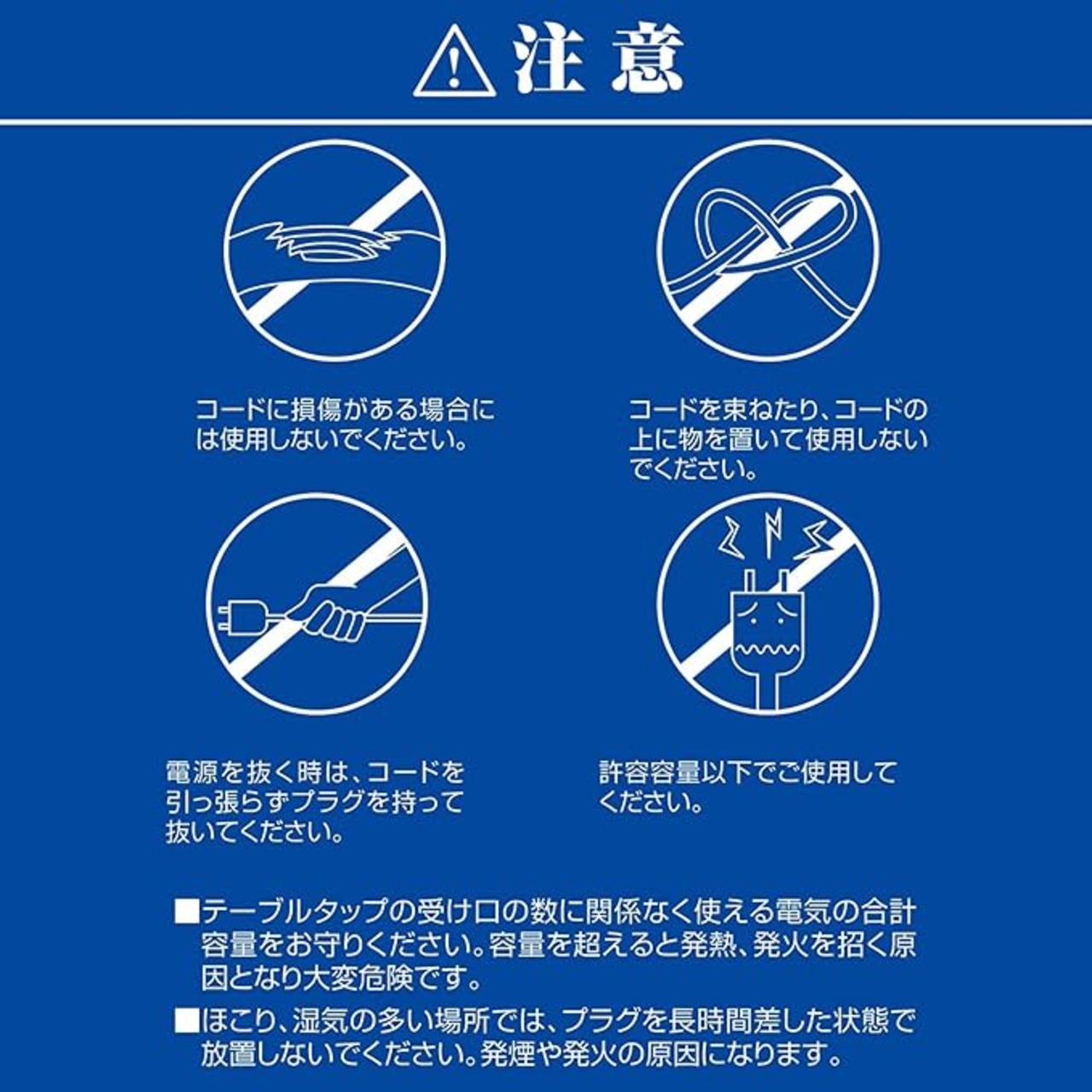 注意

コードに損傷がある場合には使用しないでください。

コードを束ねたり、コードの上に物を置いて使用しないでください。

電源を抜く時は、コードを引っ張らずプラグを持って抜いてください。

許容容量以下でご使用してください。

■テーブルタップの受け口の数に関係なく使える電気の合計容量をお守りください。容量を超えると発熱、発火を招く原因となり大変危険です。

■ほこり、湿気の多い場所では、プラグを長時間差した状態で放置しないでください。発煙や発火の原因になります。