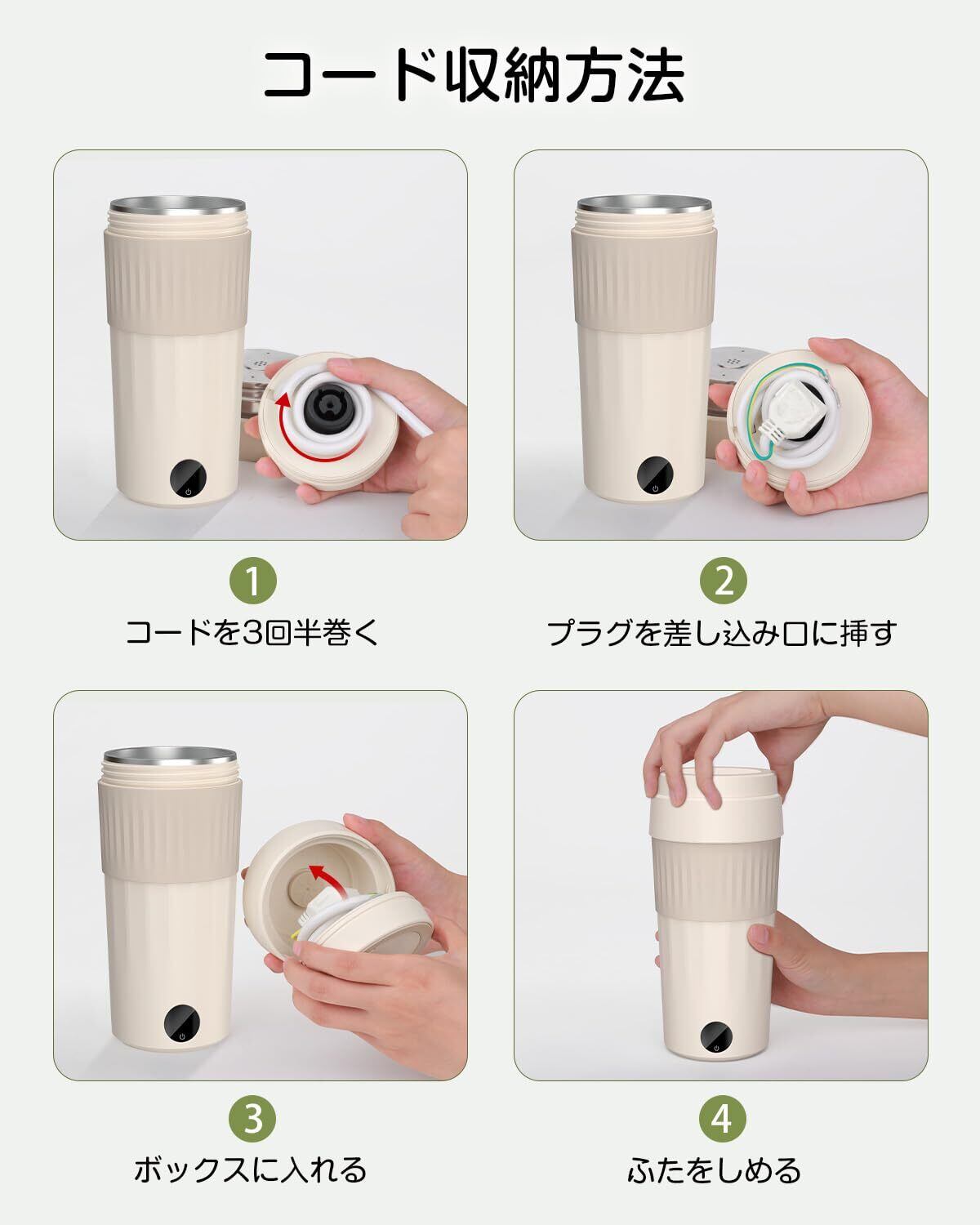 コード収納方法

1
コードを3回半巻く

2
プラグを差し込み口に挿す

3
ボックスに入れる

4
ふたをしめる