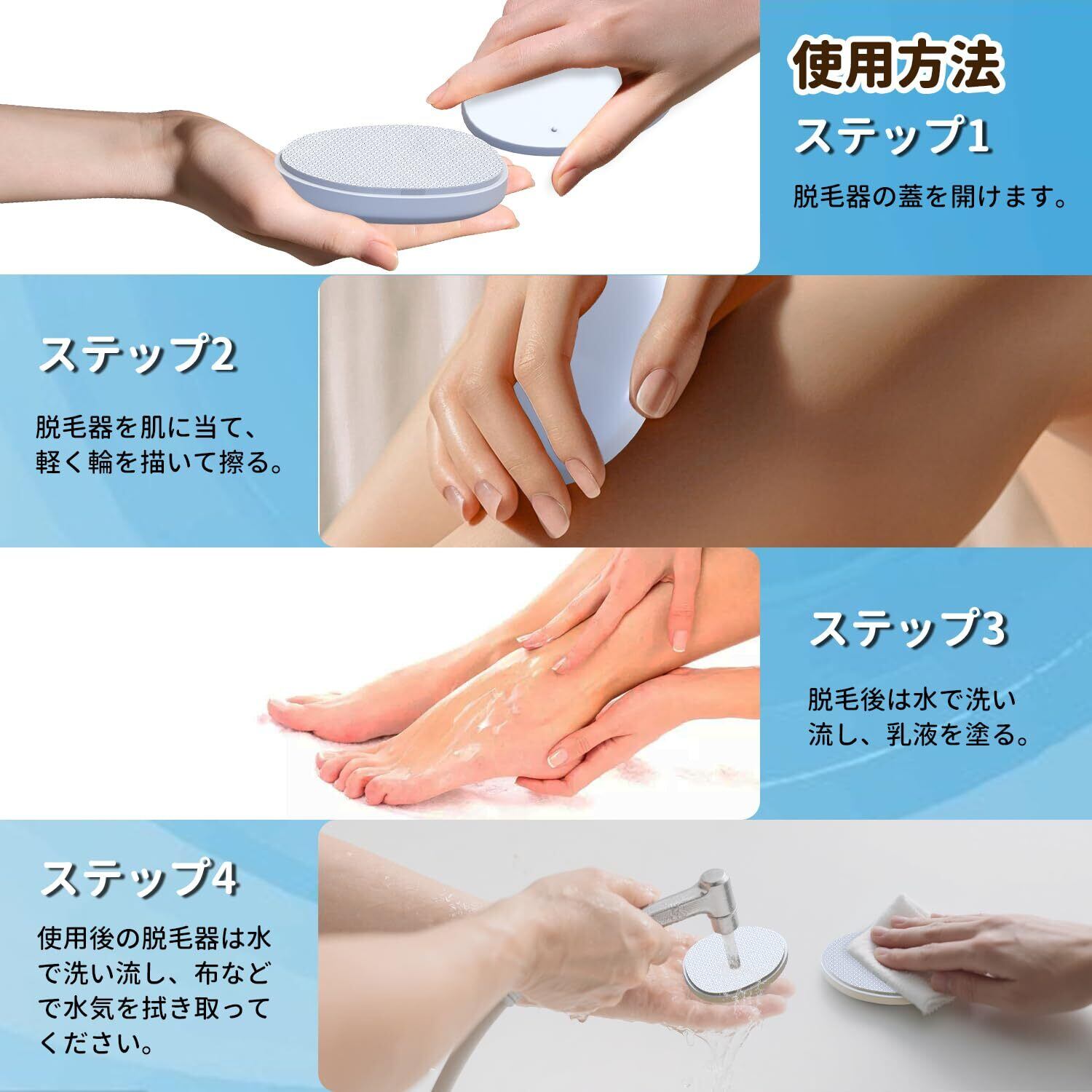 使用方法

ステップ1

脱毛器の蓋を開けます。

ステップ2

脱毛器を肌に当て、軽く輪を描いて擦る。

ステップ3

脱毛後は水で洗い流し、乳液を塗る。

ステップ4

使用後の脱毛器は水で洗い流し、布などで水気を拭き取ってください。