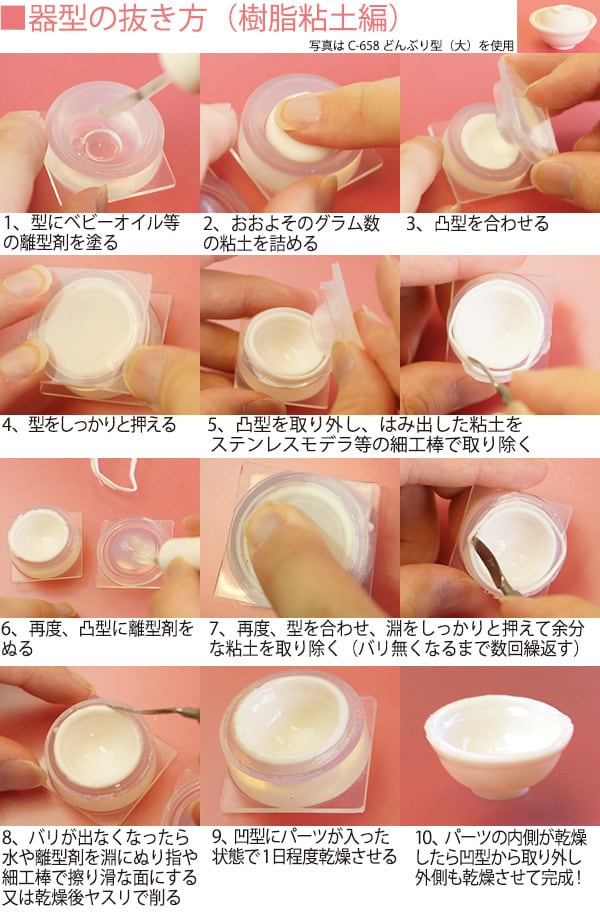 ■器型の抜き方（樹脂粘土編）

写真は C-658 どんぶり型（大）を使用

1、型にベビーオイル等の離型剤を塗る

2、おおよそのグラム数の粘土を詰める

3、凸型を合わせる

4、型をしっかりと押える

5、凸型を取り外し、はみ出した粘土をステンレスモデラ等の細工棒で取り除く

6、再度、凸型に離型剤をぬる

7、再度、型を合わせ、淵をしっかりと押えて余分な粘土を取り除く（バリ無くなるまで数回繰返す）

8、バリが出なくなったら水や離型剤を淵にぬり指や細工棒で擦り滑な面にする又は乾燥後ヤスリで削る

9、凹型にパーツが入った状態で1日程度乾燥させる

10、パーツの内側が乾燥したら凹型から取り外し外側も乾燥させて完成！