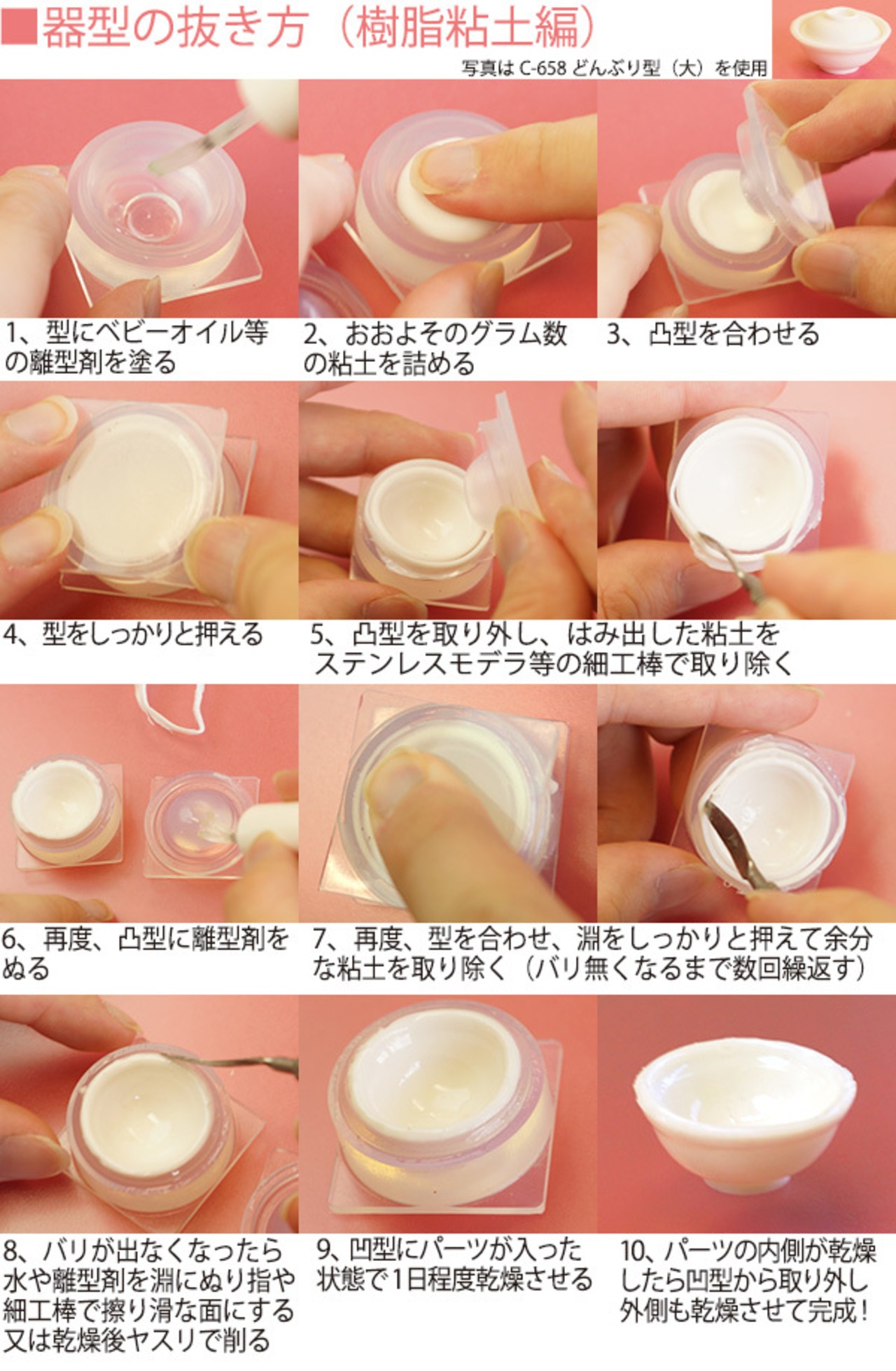 ■器型の抜き方（樹脂粘土編）

写真は C-658 どんぶり型（大）を使用

1、型にベビーオイル等の離型剤を塗る

2、おおよそのグラム数の粘土を詰める

3、凸型を合わせる

4、型をしっかりと押える

5、凸型を取り外し、はみ出した粘土をステンレスモデラ等の細工棒で取り除く

6、再度、凸型に離型剤をぬる

7、再度、型を合わせ、淵をしっかりと押えて余分な粘土を取り除く（バリ無くなるまで数回繰返す）

8、バリが出なくなったら水や離型剤を淵にぬり指や細工棒で擦り滑な面にする又は乾燥後ヤスリで削る

9、凹型にパーツが入った状態で1日程度乾燥させる

10、パーツの内側が乾燥したら凹型から取り外し外側も乾燥させて完成！