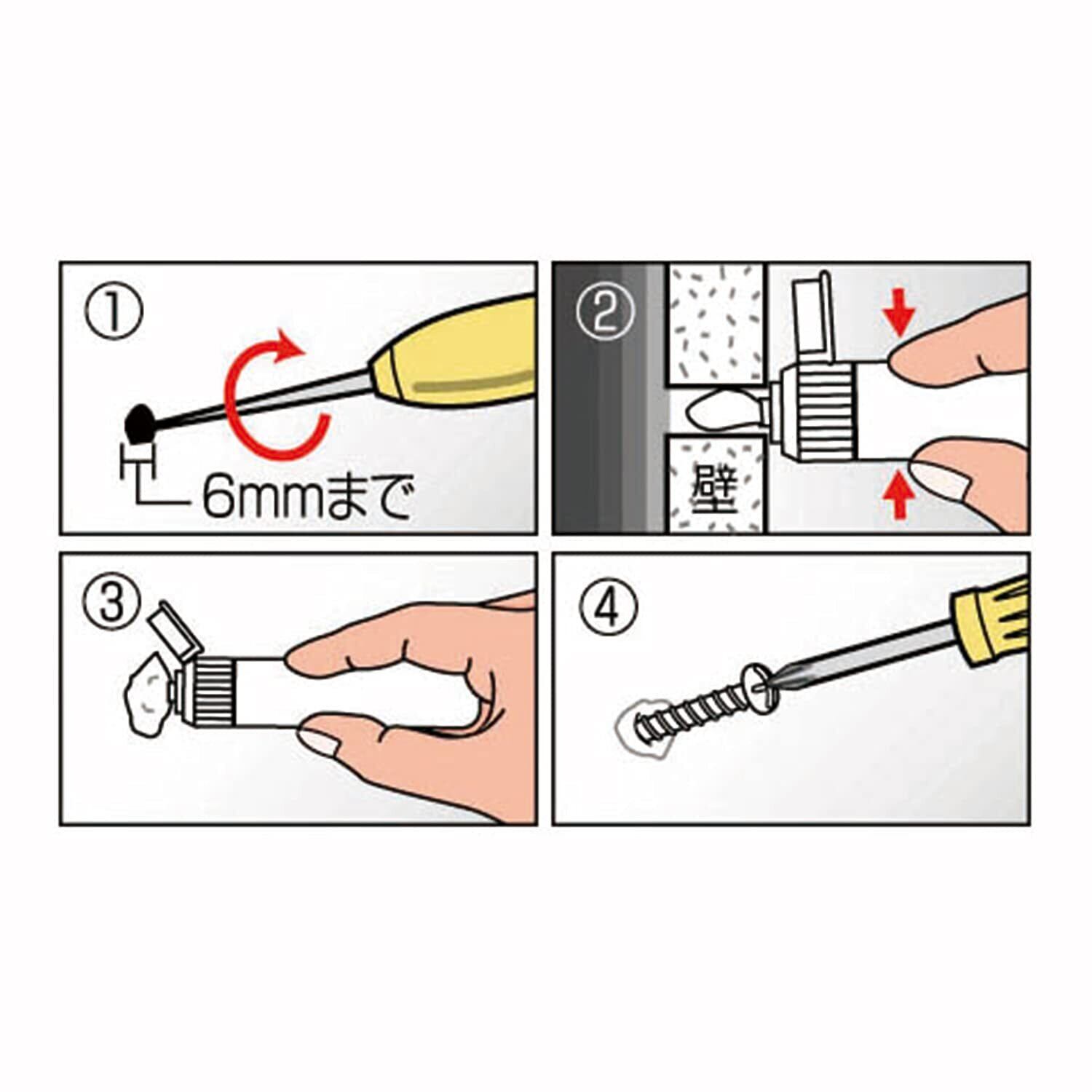 ①

6mmまで

②

壁

③

④