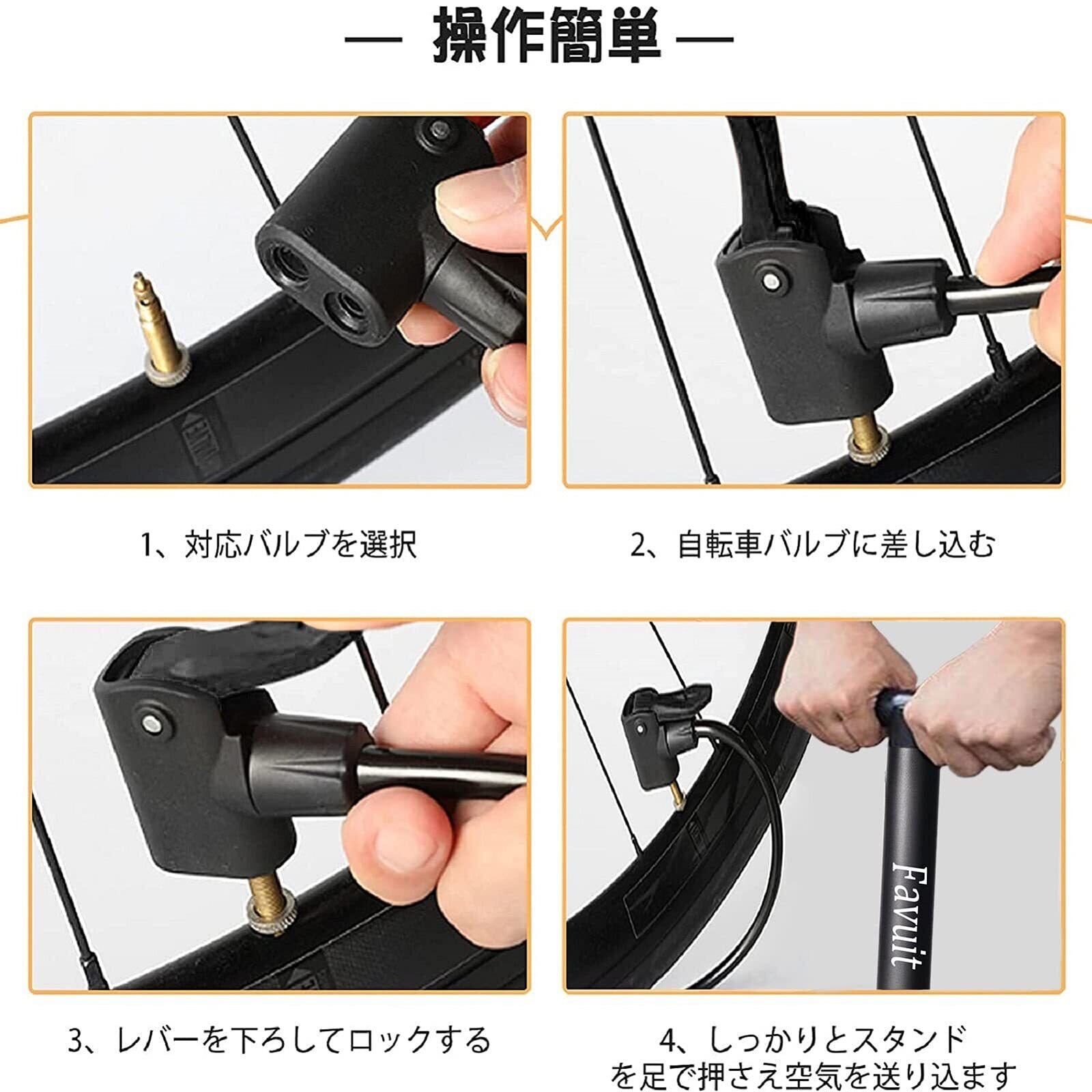 — 操作簡単 —

1、対応バルブを選択

2、自転車バルブに差し込む

3、レバーを下ろしてロックする

Favuit

4、しっかりとスタンドを足で押さえ空気を送り込ます