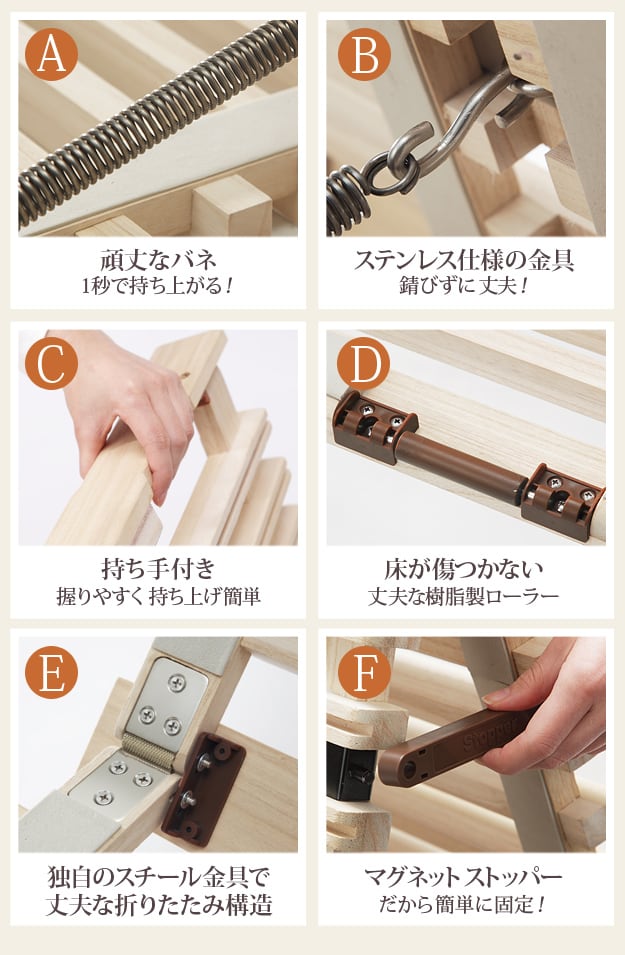 A

頑丈なバネ
1秒で持ち上がる!

B

ステンレス仕様の金具
錆びずに丈夫!

C

持ち手付き
握りやすく 持ち上げ簡単

D

床が傷つかない
丈夫な樹脂製ローラー

E

独自のスチール金具で
丈夫な折りたたみ構造

F

Stopper

マグネット ストッパー
だから簡単に固定!