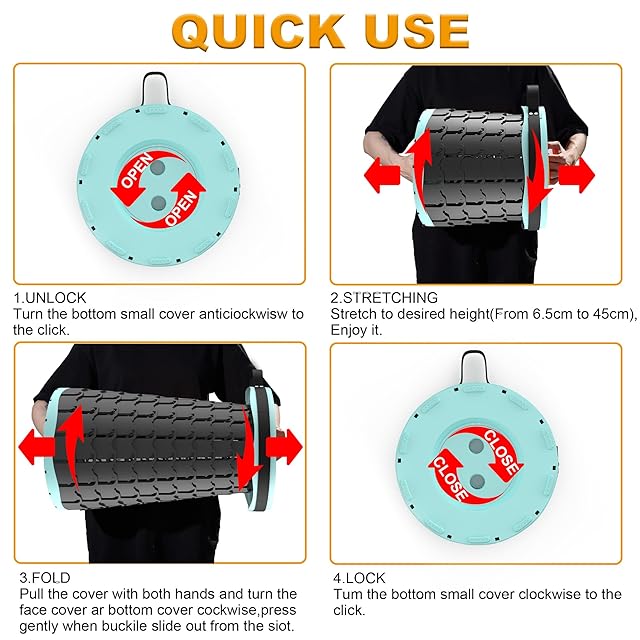 QUICK USE

OPEN
OPEN

1.UNLOCK
Turn the bottom small cover anticiockwisw to the click.

2.STRETCHING
Stretch to desired height(From 6.5cm to 45cm), Enjoy it.

CLOSE
CLOSE

3.FOLD
Pull the cover with both hands and turn the face cover ar bottom cover cockwise,press gently when buckile slide out from the siot.

4.LOCK
Tum the bottom small cover clockwise to the click.