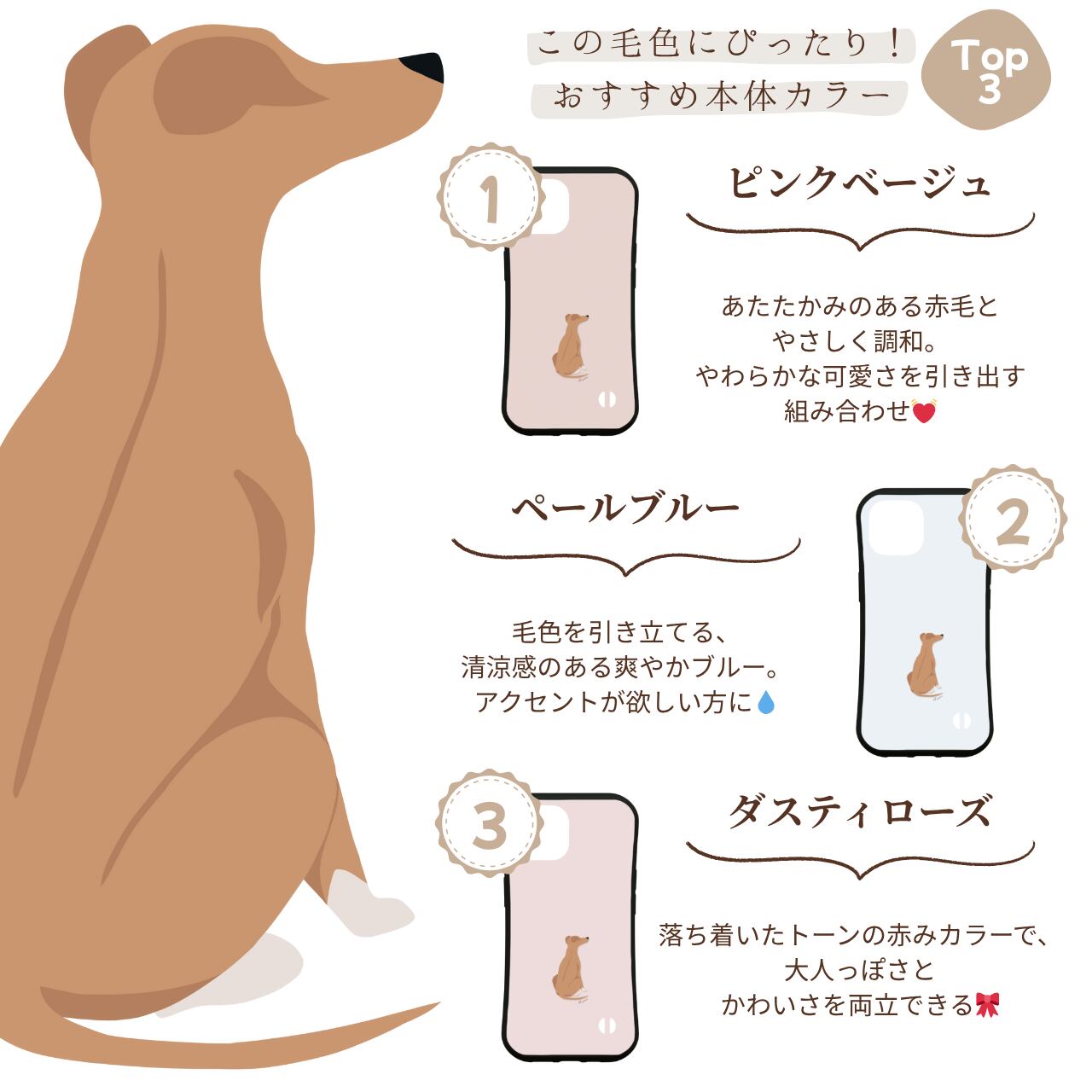 この毛色にぴったり！
おすすめ本体カラー

Top 3

1

ピンクベージュ

あたたかみのある赤毛と
やさしく調和。
やわらかな可愛さを引き出す
組み合わせ💓

ペールブルー

2

毛色を引き立てる、
清涼感のある爽やかブルー。
アクセントが欲しい方に💧

3

ダスティローズ

落ち着いたトーンの赤みカラーで、
大人っぽさと
かわいさを両立できる🎀