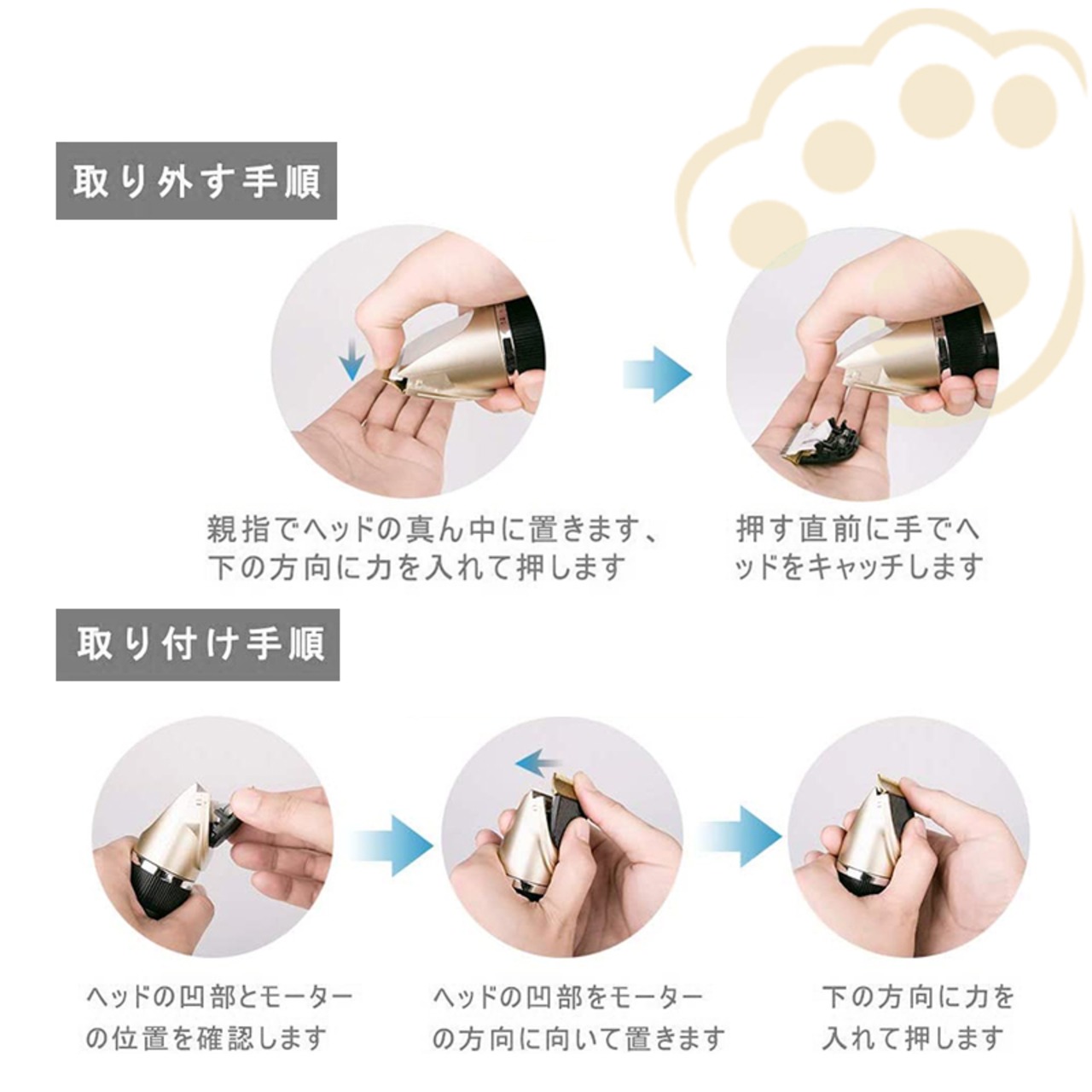 取り外す手順

親指でヘッドの真ん中に置きます、下の方向に力を入れて押します

押す直前に手でヘッドをキャッチします

取り付け手順

ヘッドの凹部とモーターの位置を確認します

ヘッドの凹部をモーターの方向に向いて置きます

下の方向に力を入れて押します