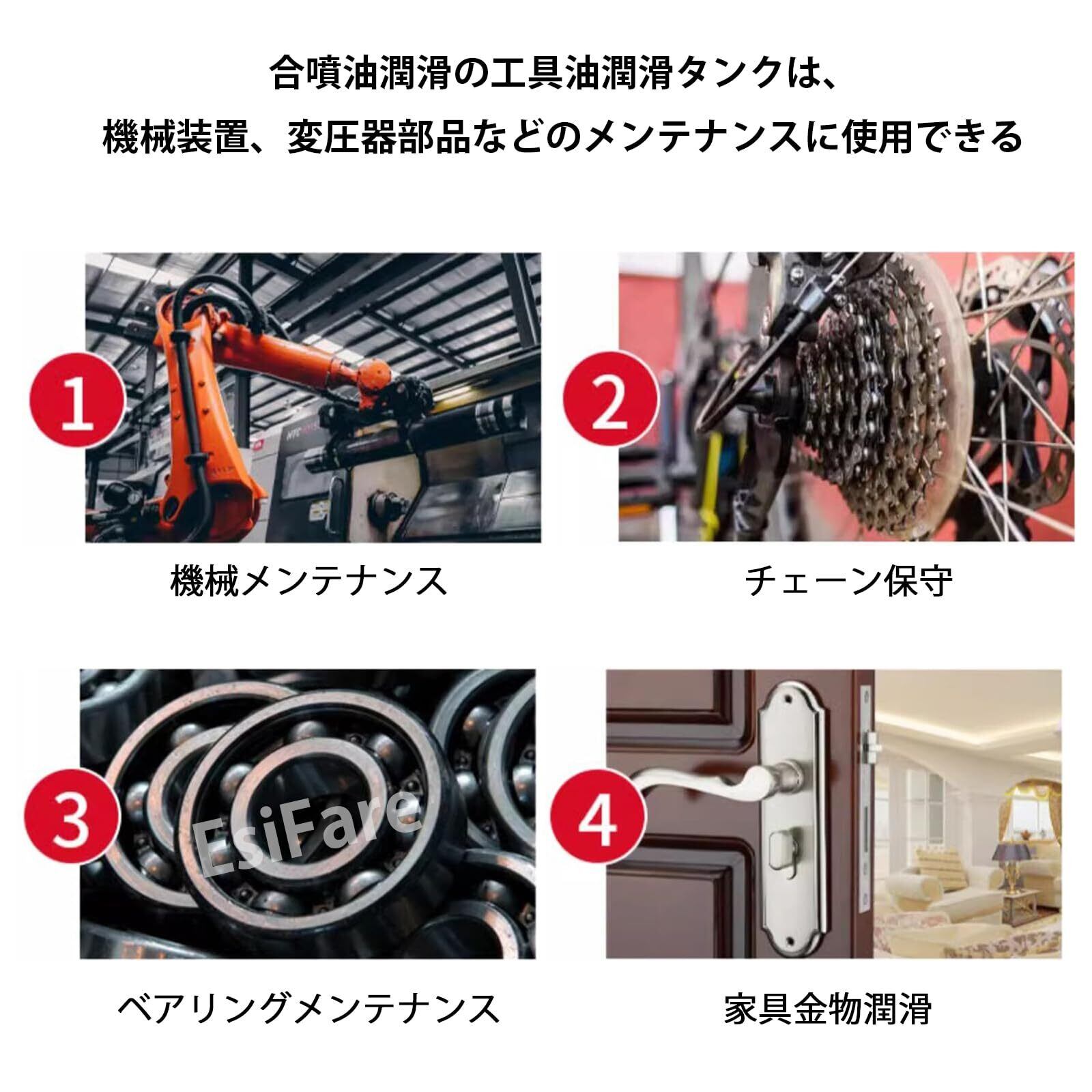 合噴油潤滑の工具油潤滑タンクは、
機械装置、変圧器部品などのメンテナンスに使用できる

1

機械メンテナンス

2

チェーン保守

3

EsiFare

ベアリングメンテナンス

4

家具金物潤滑