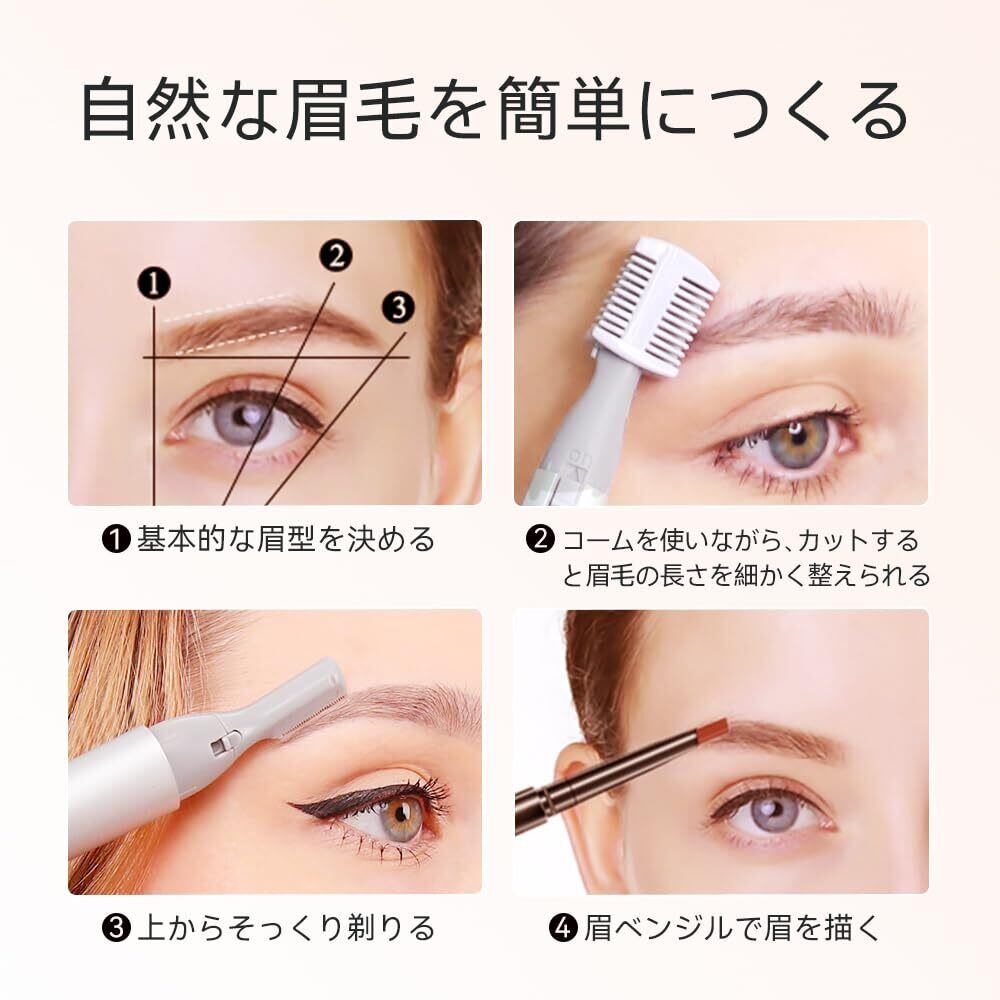 自然な眉毛を簡単につくる

❶ ❷ ❸

❶基本的な眉型を決める

❷コームを使いながら、カットすると眉毛の長さを細かく整えられる

❸上からそっくり剃りる

❹眉ベンジルで眉を描く