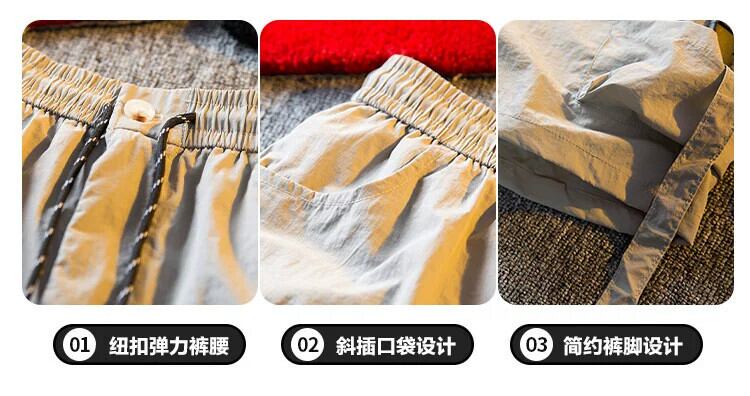 01 纽扣弹力裤腰

02 斜插口袋设计

03 简约裤脚设计