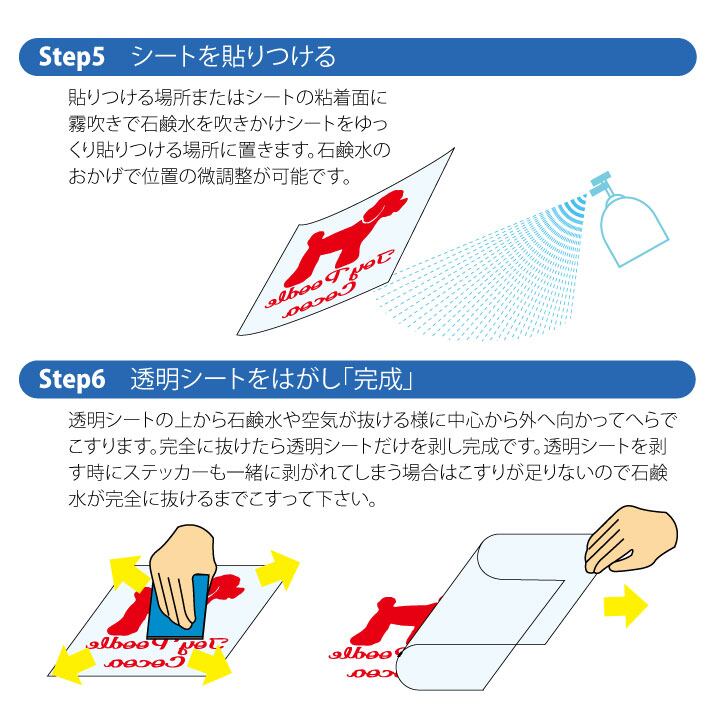 Step5　シートを貼りつける

貼りつける場所またはシートの粘着面に霧吹きで石鹸水を吹きかけシートをゆっくり貼りつける場所に置きます。石鹸水のおかげで位置の微調整が可能です。

Toy Poodle Cocoa

Step6　透明シートをはがし「完成」

透明シートの上から石鹸水や空気が抜ける様に中心から外へ向かってへらでこすります。完全に抜けたら透明シートだけを剥し完成です。透明シートを剥す時にステッカーも一緒に剥がれてしまう場合はこすりが足りないので石鹸水が完全に抜けるまでこすって下さい。

Toy Poodle Cocoa

Poodle Cocoa