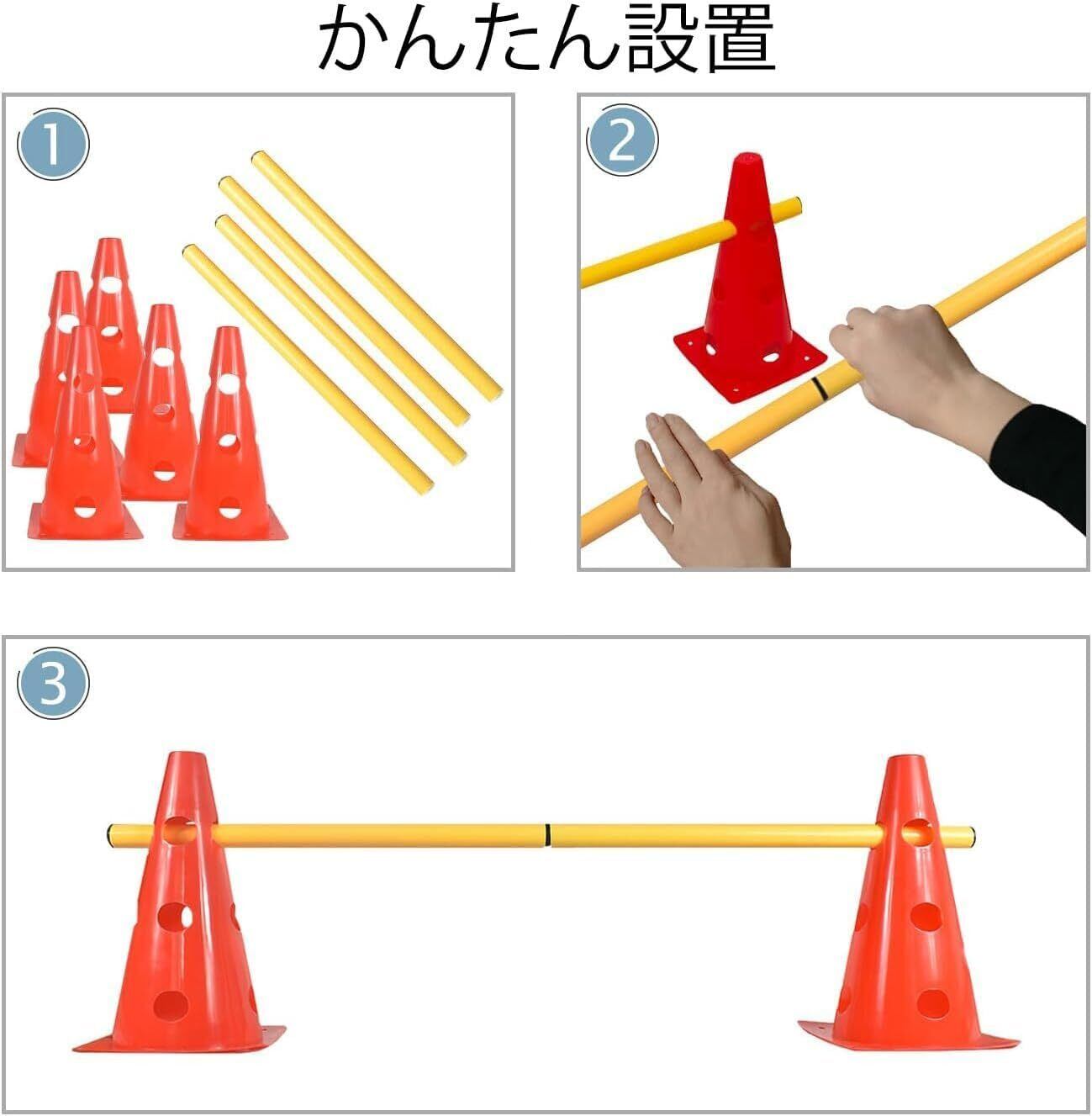 かんたん設置

1

2

3