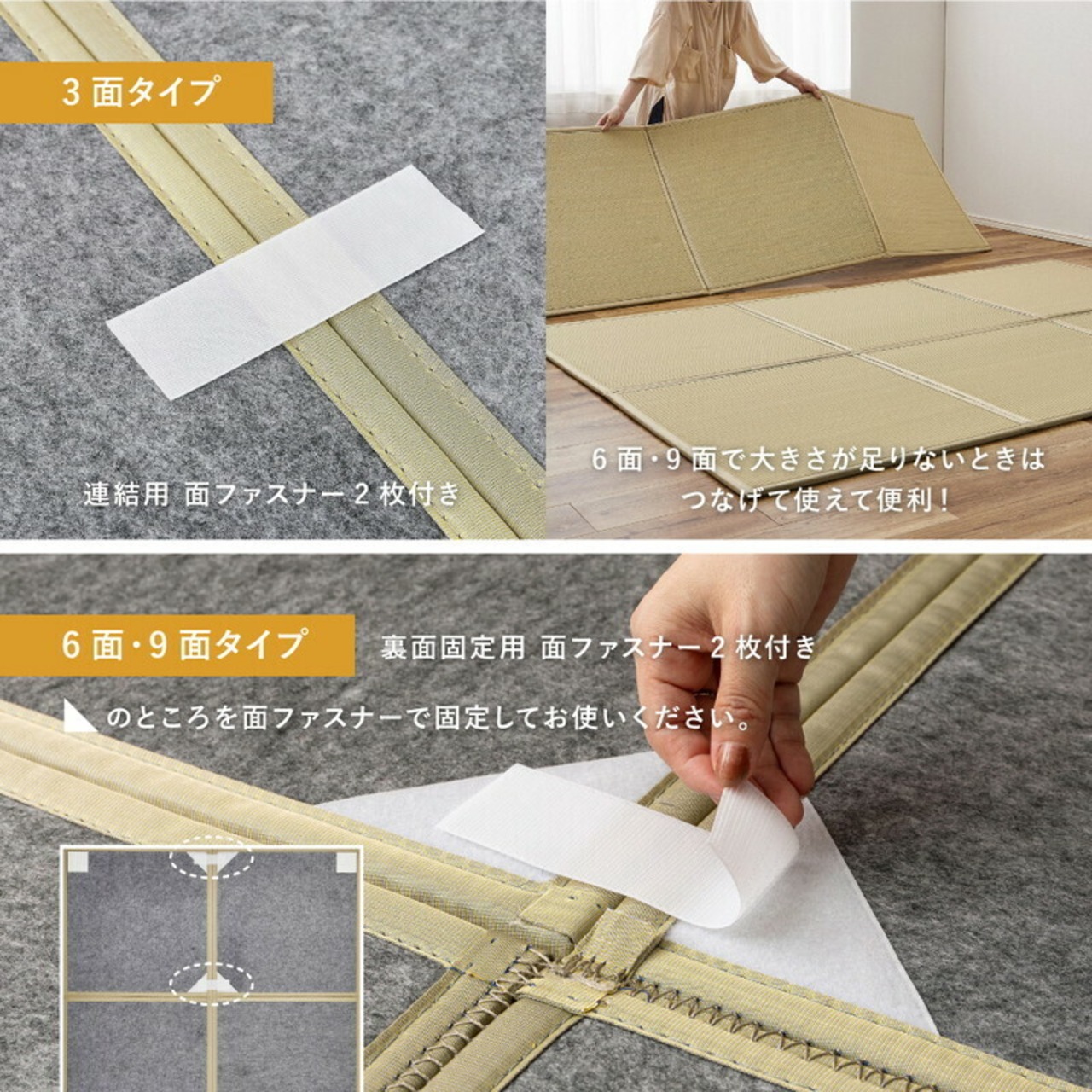 3面タイプ

連結用 面ファスナー2枚付き

6面・9面で大きさが足りないときは つなげて使えて便利！

6面・9面タイプ

裏面固定用 面ファスナー2枚付き

のところを面ファスナーで固定してお使いください。