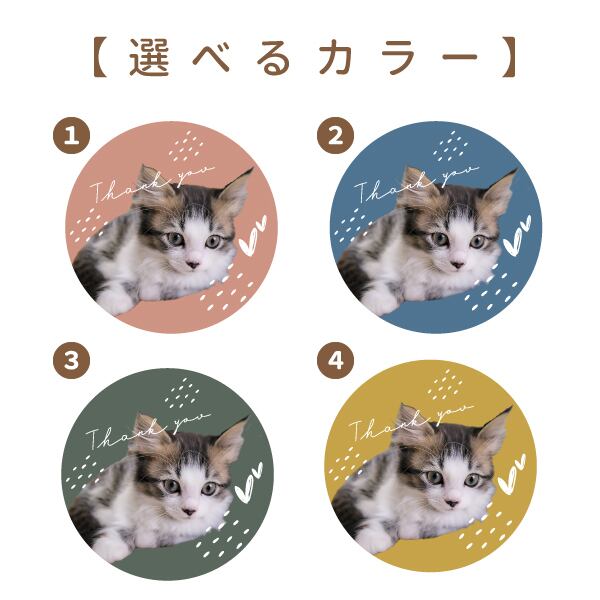 【選べるカラー】

1

Thank you

2

Thank you

3

Thank you

4

Thank you