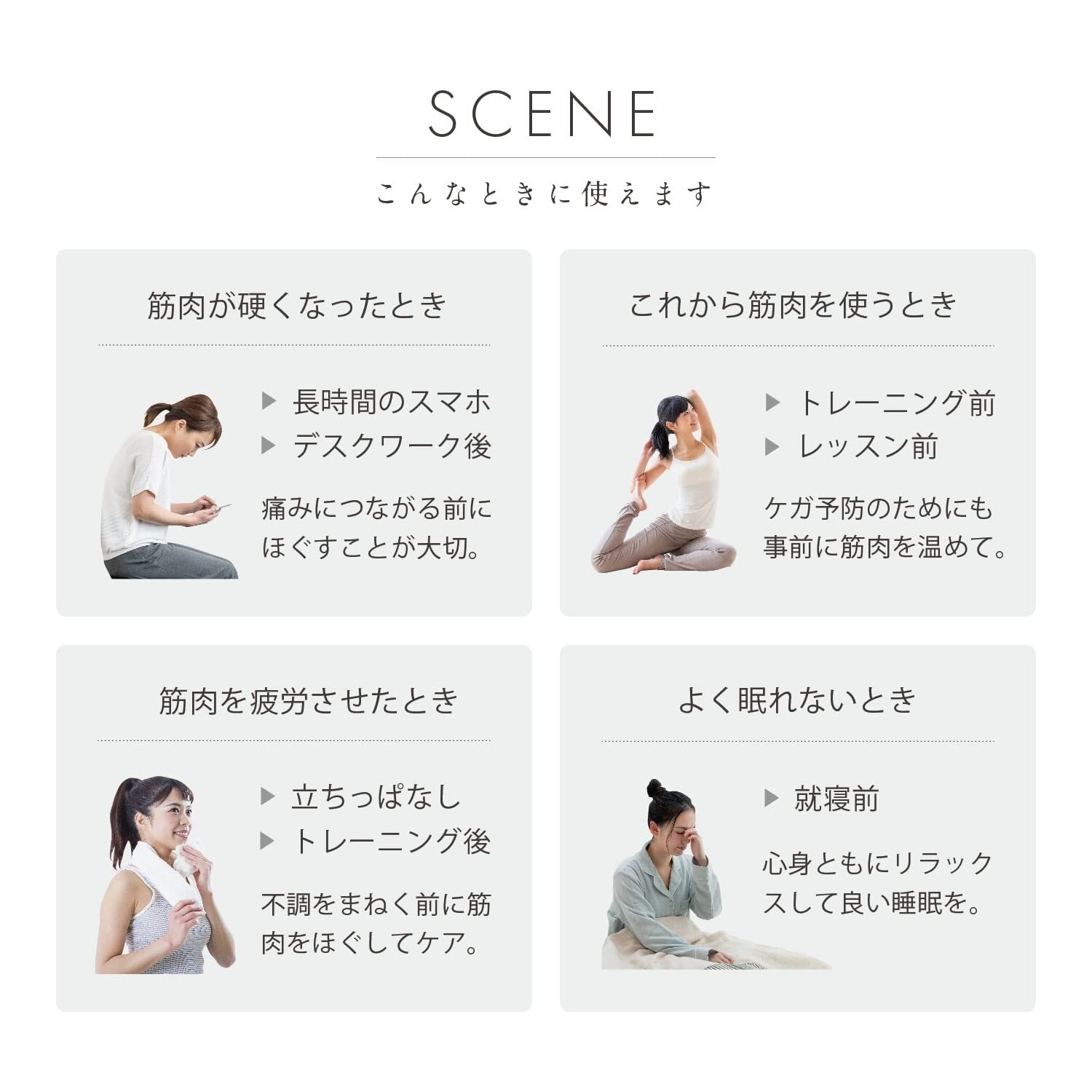 SCENE

こんなときに使えます

筋肉が硬くなったとき

▶ 長時間のスマホ
▶ デスクワーク後

痛みにつながる前にほぐすことが大切。

これから筋肉を使うとき

▶ トレーニング前
▶ レッスン前

ケガ予防のためにも事前に筋肉を温めて。

筋肉を疲労させたとき

▶ 立ちっぱなし
▶ トレーニング後

不調をまねく前に筋肉をほぐしてケア。

よく眠れないとき

▶ 就寝前

心身ともにリラックスして良い睡眠を。