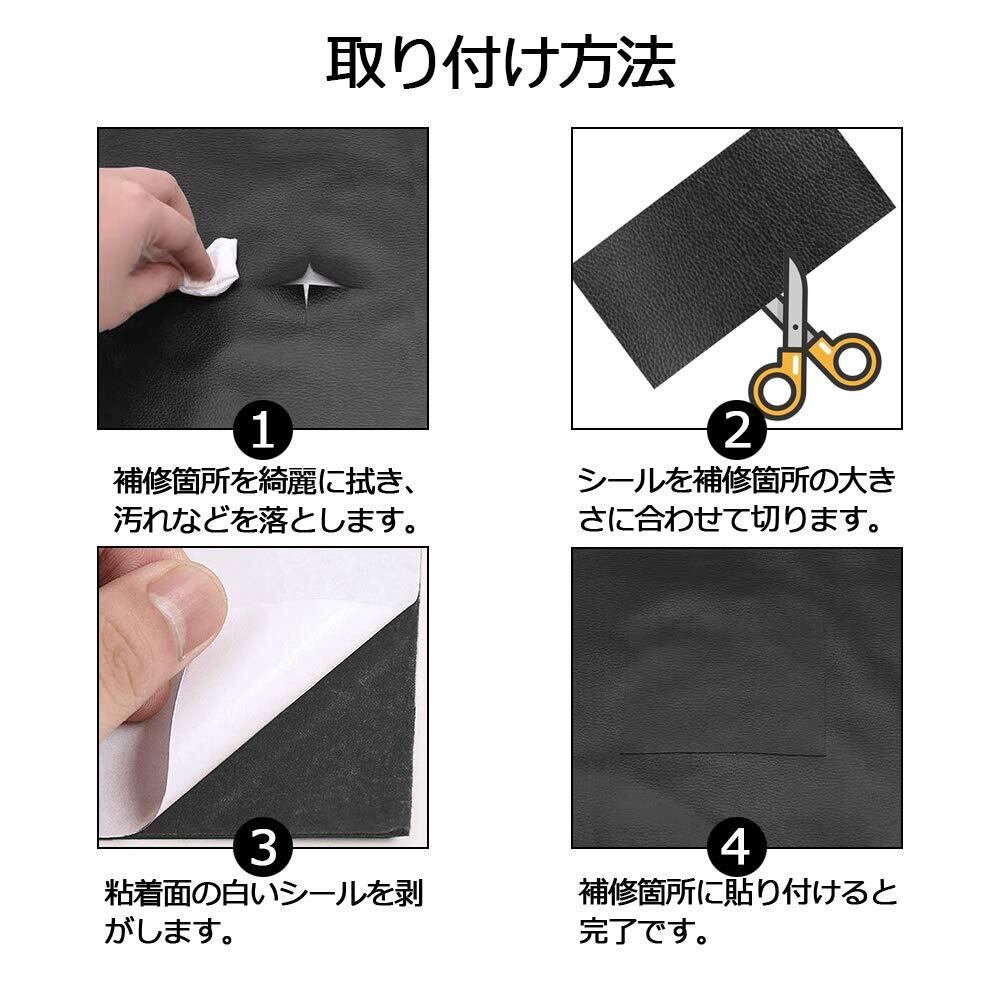 取り付け方法

1
補修箇所を綺麗に拭き、汚れなどを落とします。

2
シールを補修箇所の大きさに合わせて切ります。

3
粘着面の白いシールを剥がします。

4
補修箇所に貼り付けると完了です。