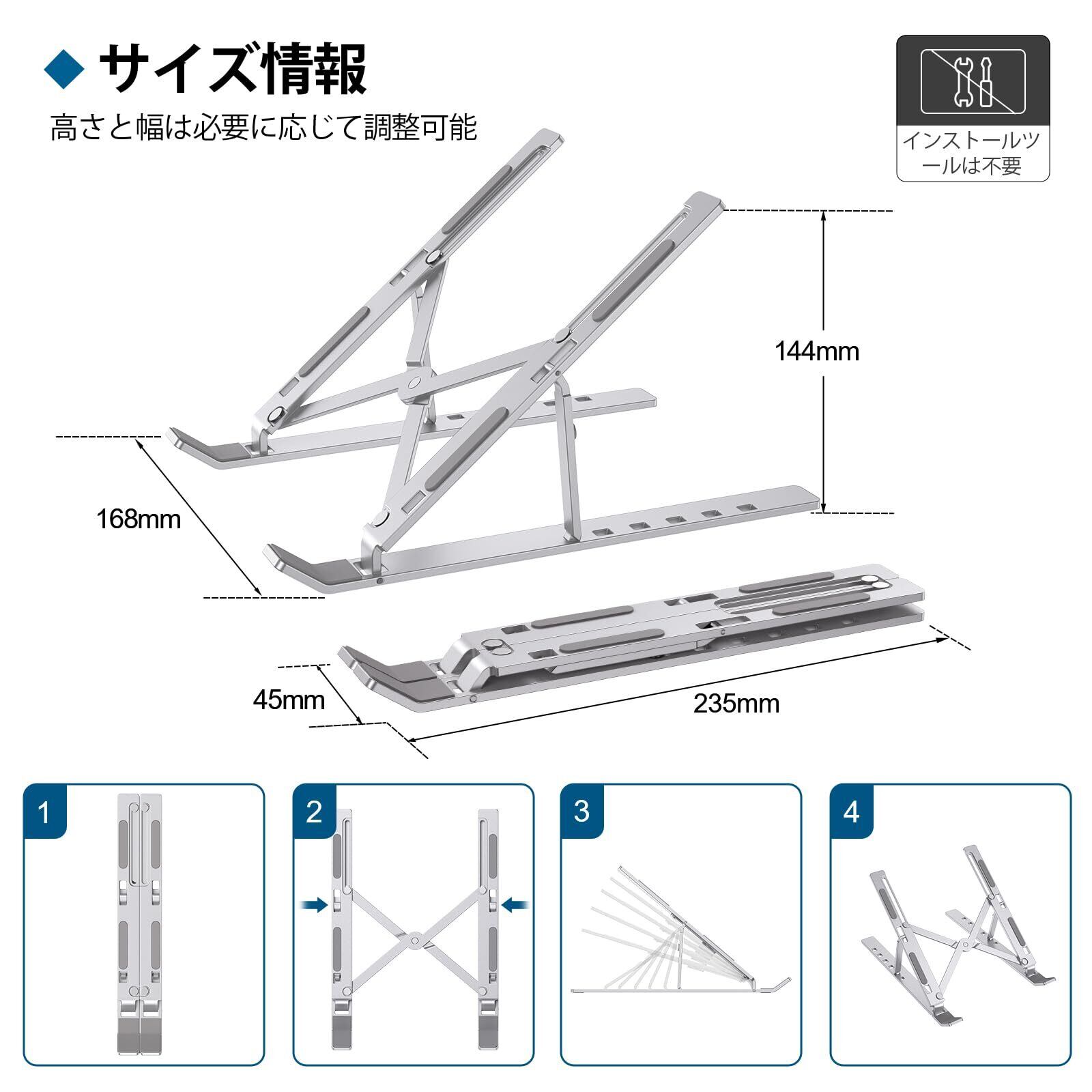 ◆ サイズ情報

高さと幅は必要に応じて調整可能

インストールツールは不要

144mm

168mm

45mm

235mm

1

2

3

4