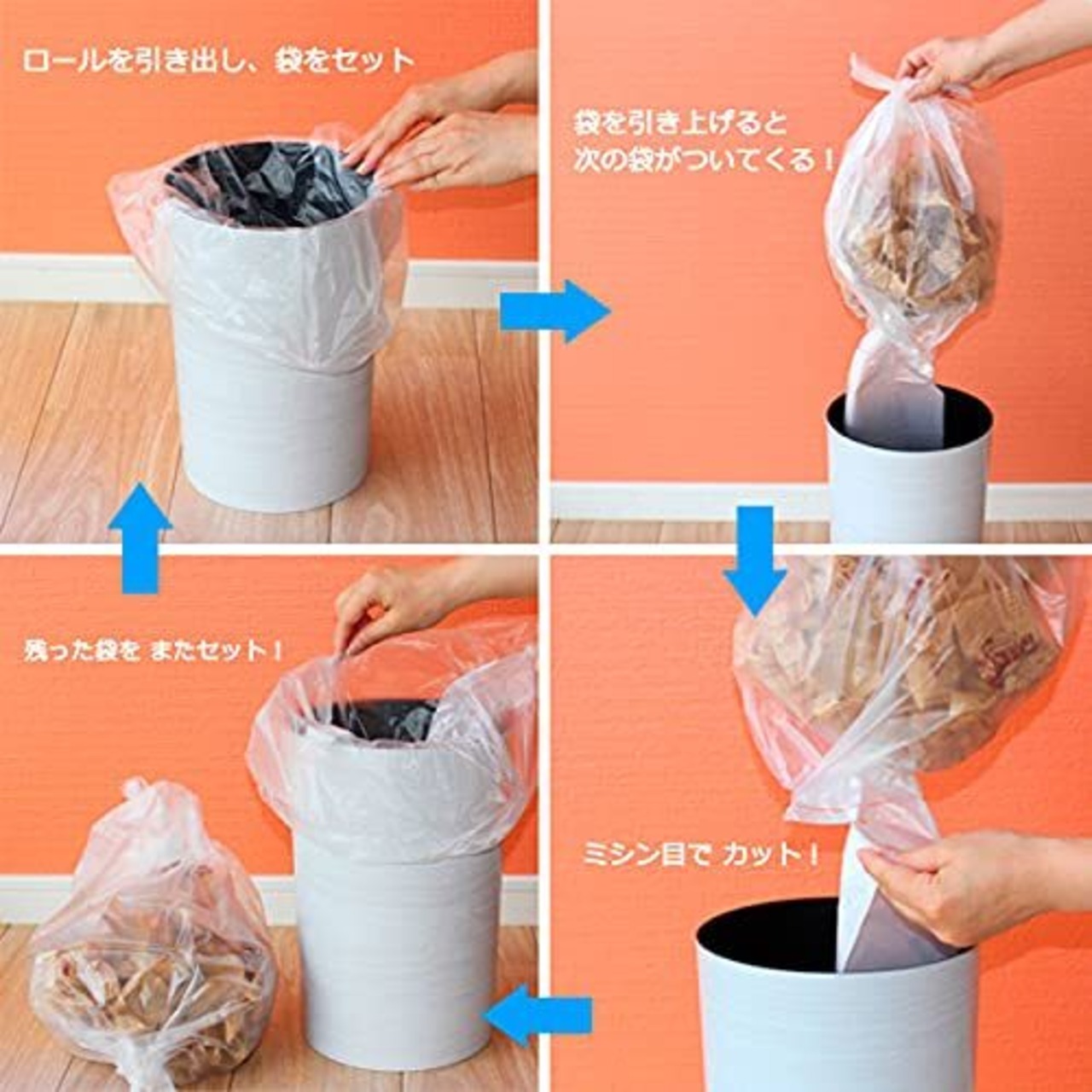 ロールを引き出し、袋をセット

袋を引き上げると
次の袋がついてくる！

ミシン目で カット！

残った袋を またセット！