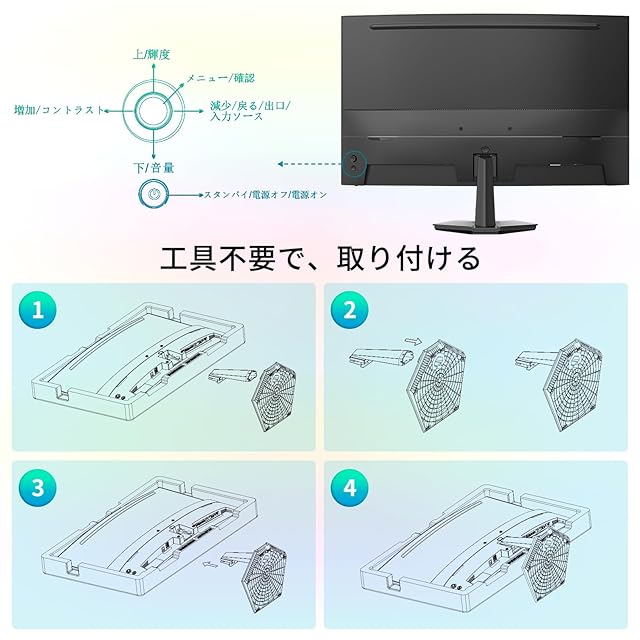 上/輝度

メニュー/確認

増加/コントラスト

減少/戻る/出口/入力ソース

下/音量

スタンバイ/電源オフ/電源オン

工具不要で、取り付ける

1

2

3

4