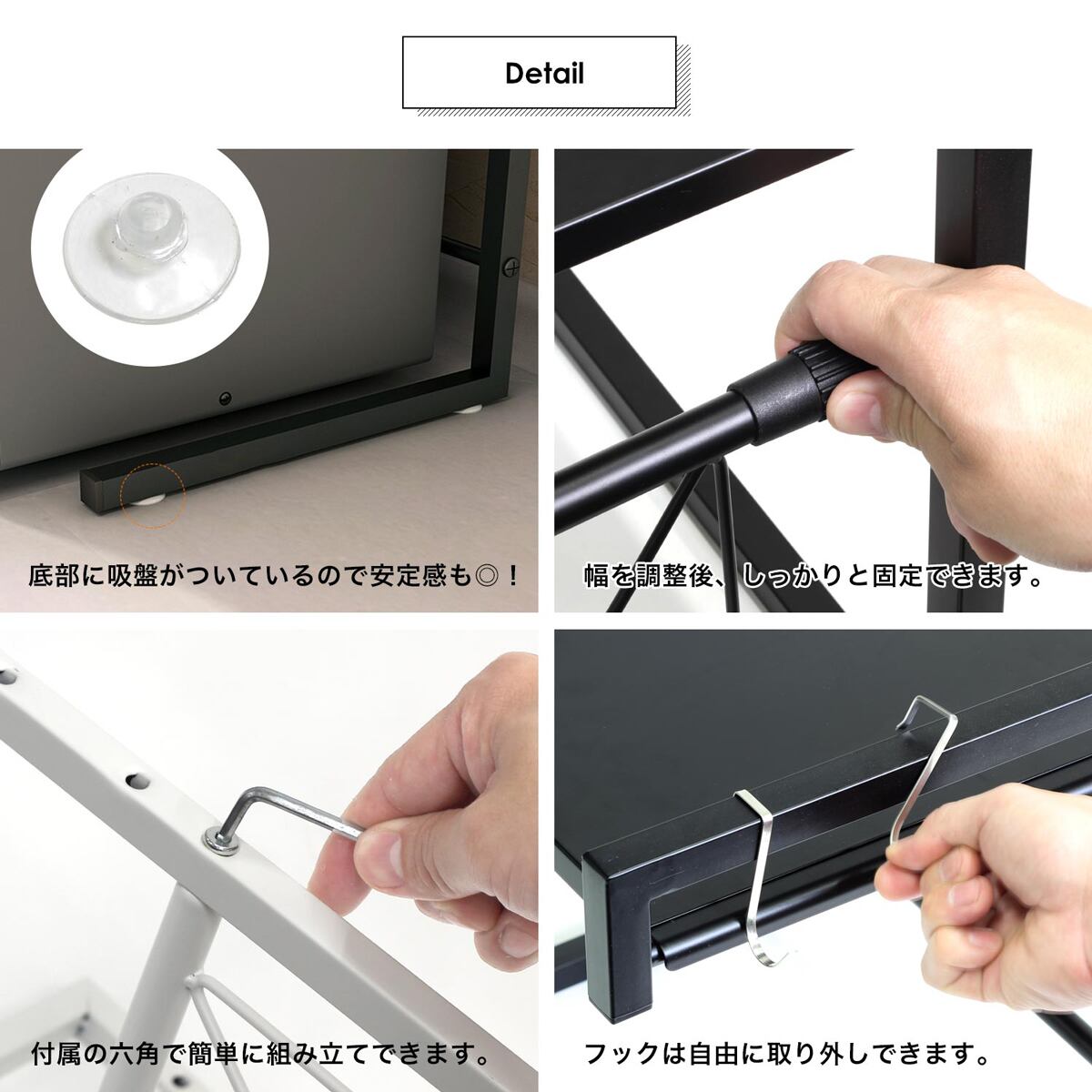 Detail

底部に吸盤がついているので安定感も◎！

幅を調整後、しっかりと固定できます。

付属の六角で簡単に組み立てできます。

フックは自由に取り外しできます。