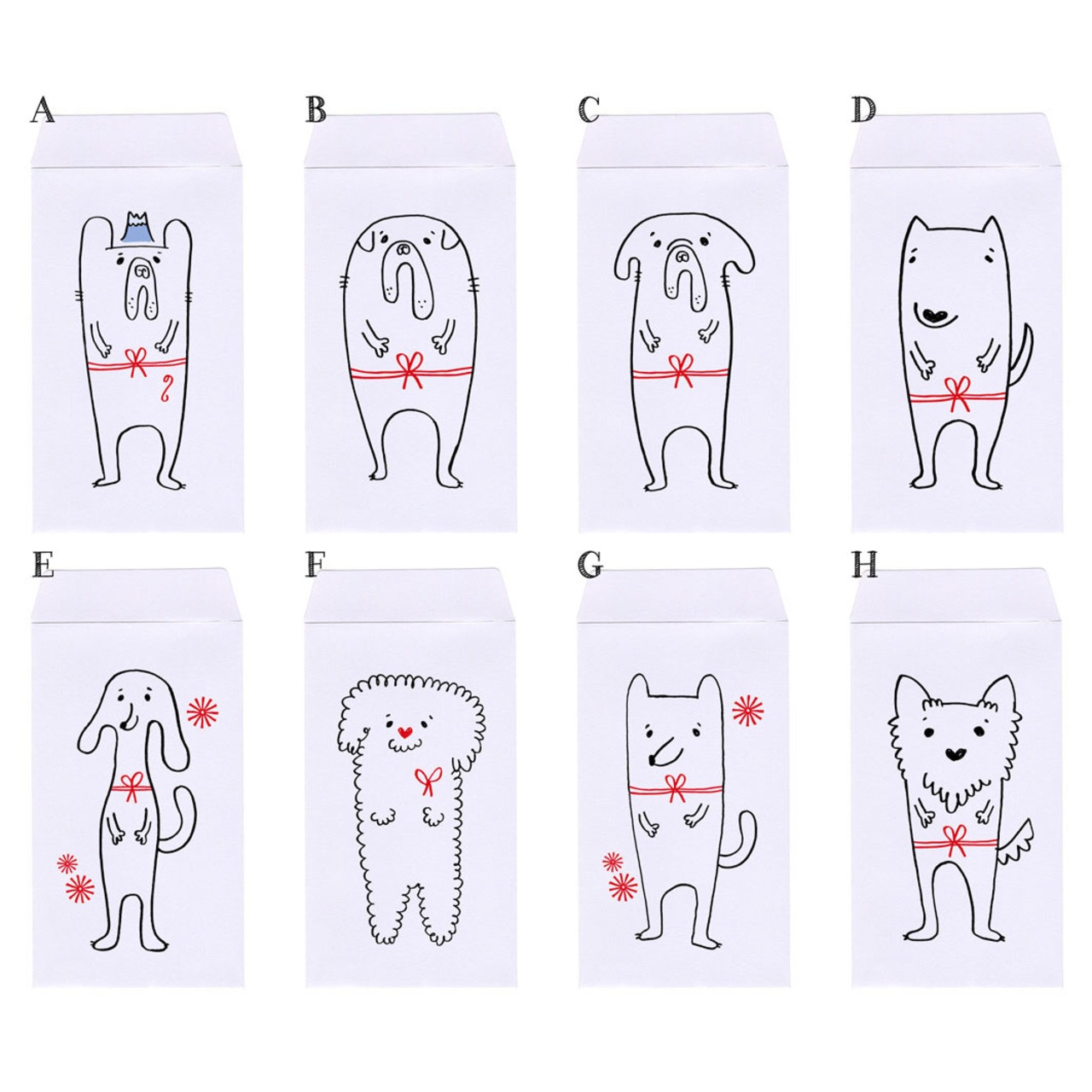 A

B

C

D

E

F

G

H