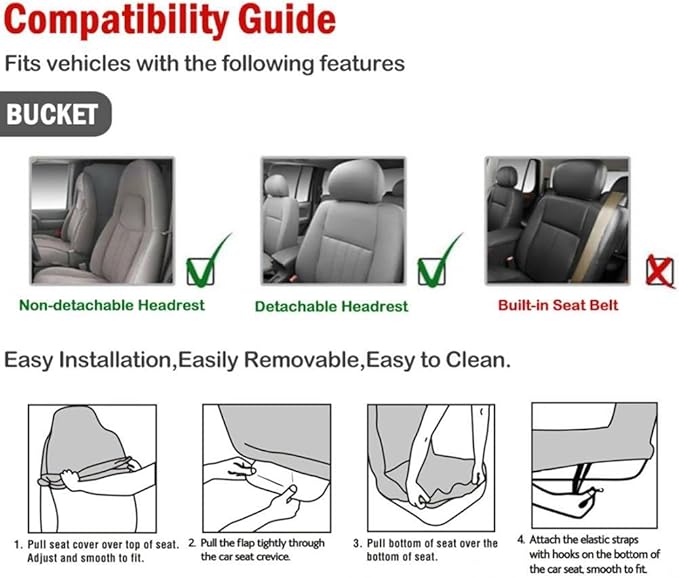 Compatibility Guide

Fits vehicles with the following features

BUCKET

Non-detachable Headrest

Detachable Headrest

Built-in Seat Belt

Easy Installation,Easily Removable,Easy to Clean.

1. Pull seat cover over top of seat. Adjust and smooth to fit.

2. Pull the flap tightly through the car seat crevice.

3. Pull bottom of seat over the bottom of seat.

4. Attach the elastic straps with hooks on the bottom of the car seat, smooth to fit.