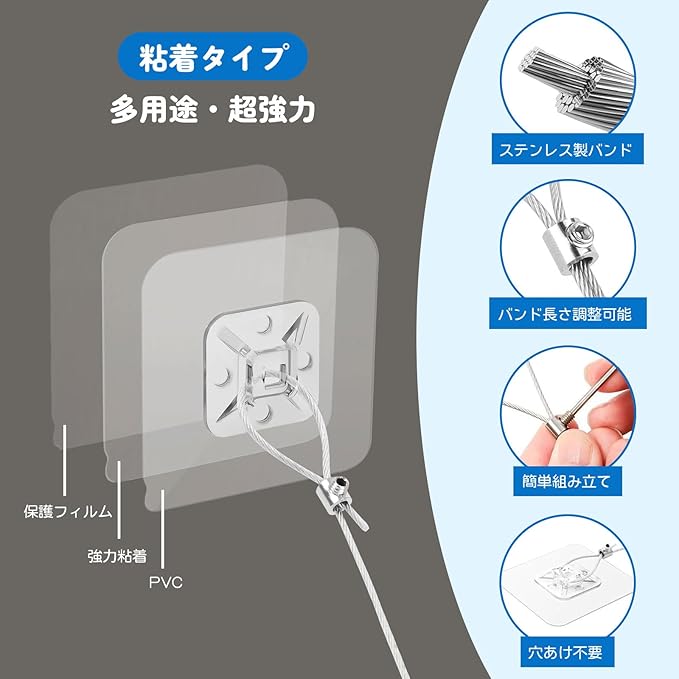 粘着タイプ
多用途・超強力

保護フィルム
強力粘着
PVC

ステンレス製バンド
バンド長さ調整可能
簡単組み立て
穴あけ不要