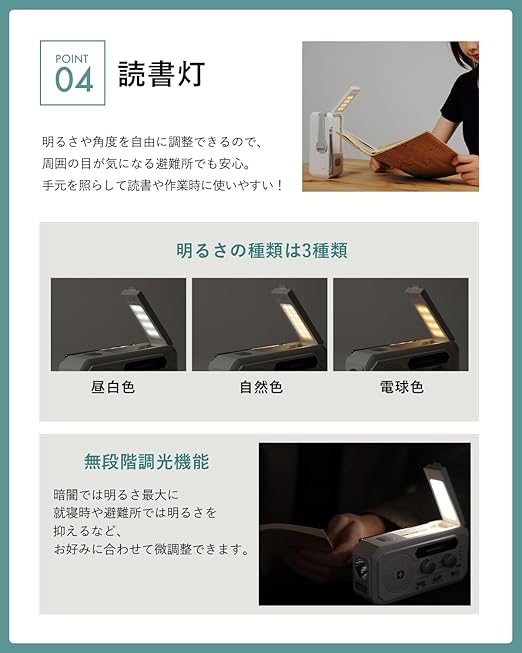 POINT
04

読書灯

明るさや角度を自由に調整できるので、
周囲の目が気になる避難所でも安心。
手元を照らして読書や作業時に使いやすい！

明るさの種類は3種類

昼白色

自然色

電球色

無段階調光機能

暗闇では明るさ最大に
就寝時や避難所では明るさを
抑えるなど、
お好みに合わせて微調整できます。