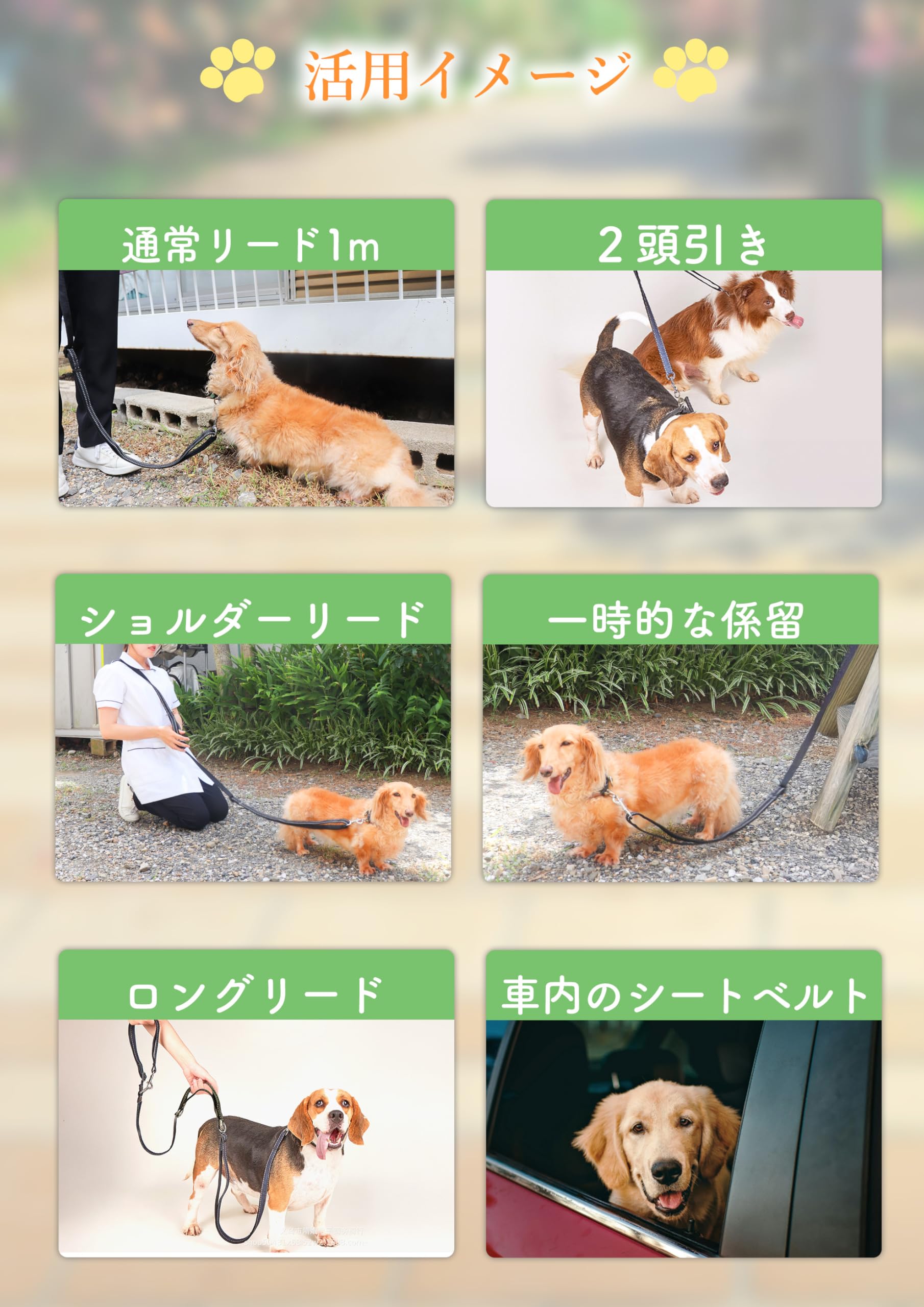 活用イメージ

通常リード1m

2頭引き

ショルダーリード

一時的な係留

ロングリード

車内のシートベルト