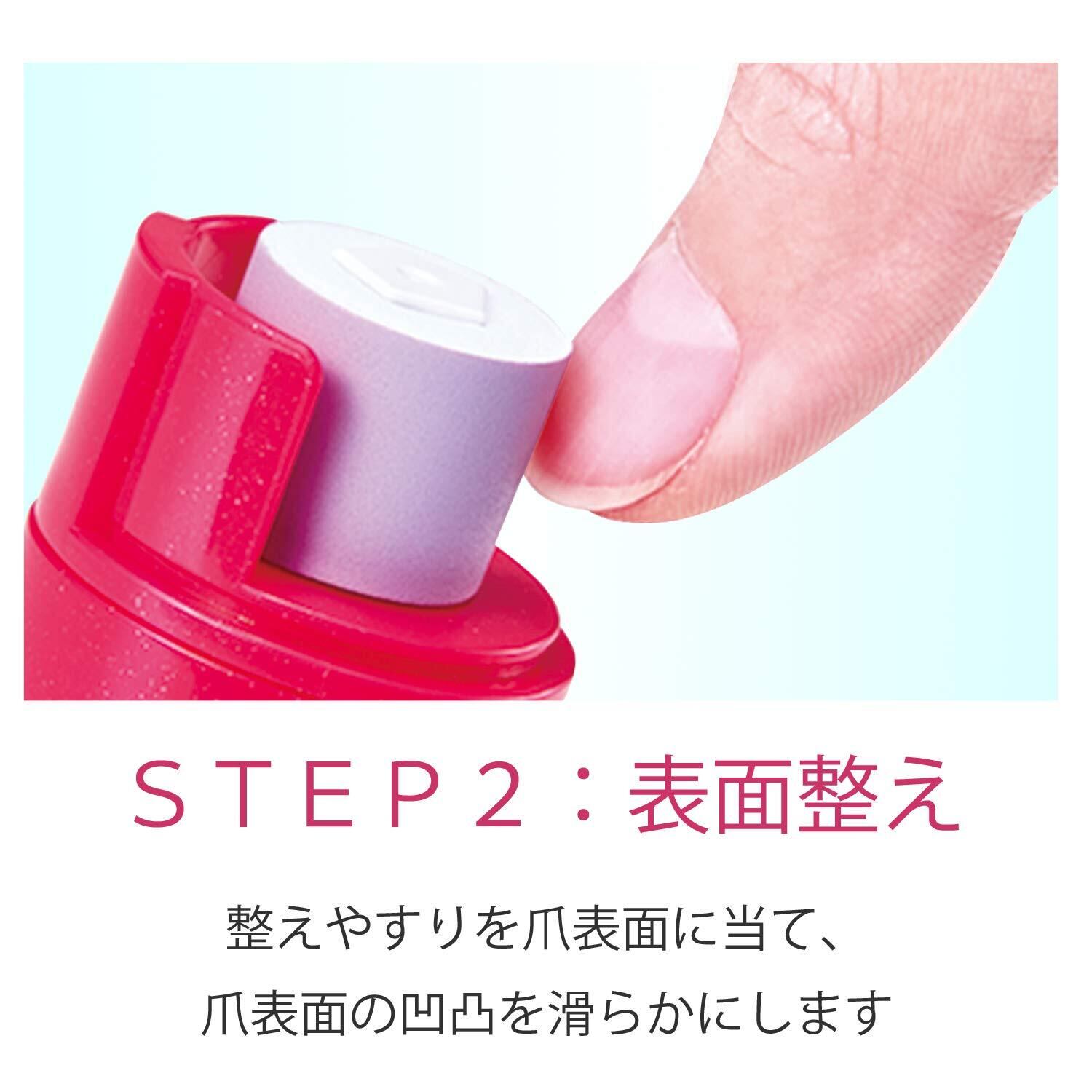 STEP2：表面整え

整えやすりを爪表面に当て、
爪表面の凹凸を滑らかにします