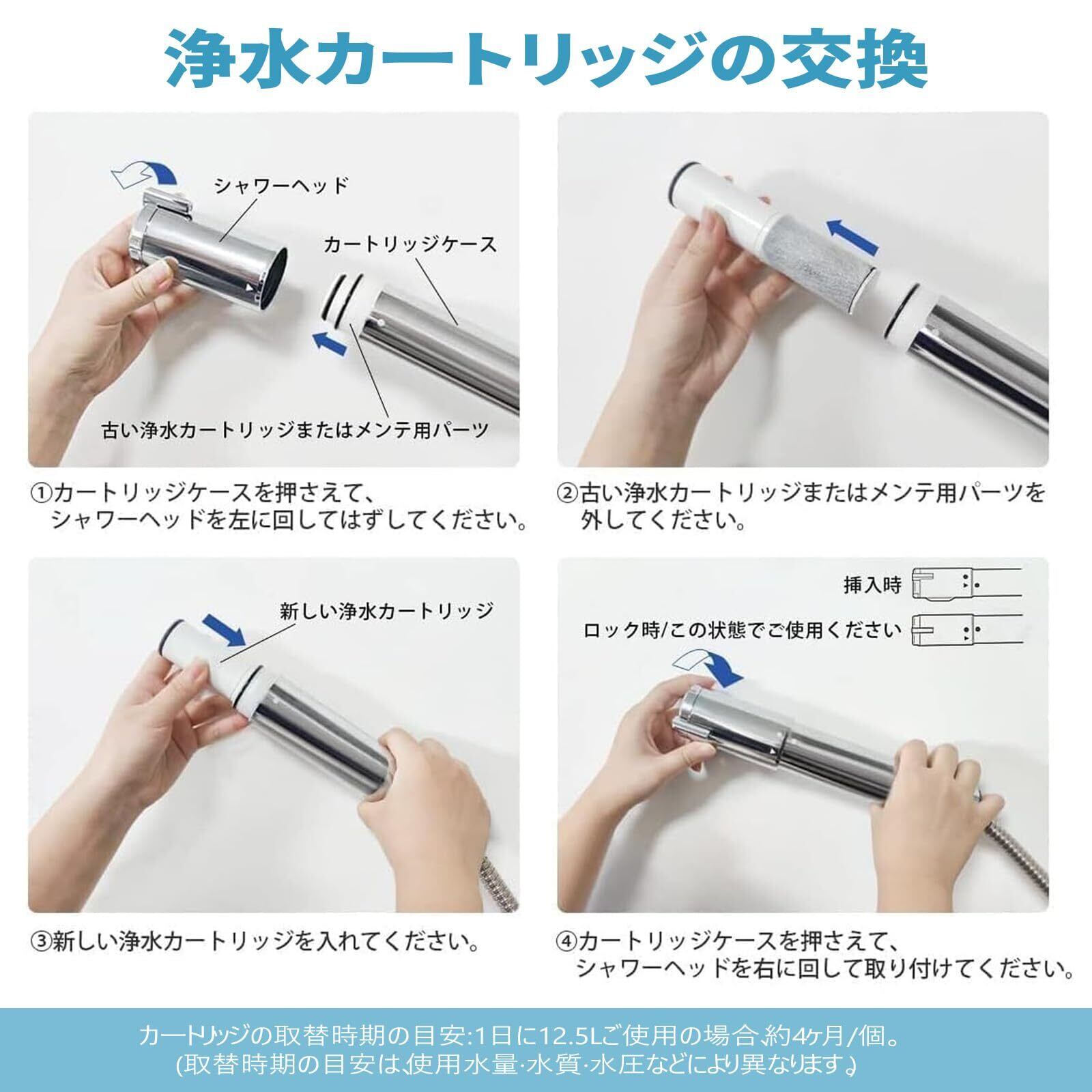 浄水カートリッジの交換

シャワーヘッド

カートリッジケース

古い浄水カートリッジまたはメンテ用パーツ

①カートリッジケースを押さえて、シャワーヘッドを左に回してはずしてください。

②古い浄水カートリッジまたはメンテ用パーツを外してください。

新しい浄水カートリッジ

③新しい浄水カートリッジを入れてください。

挿入時

ロック時/この状態でご使用ください

④カートリッジケースを押さえて、シャワーヘッドを右に回して取り付けてください。

カートリッジの取替時期の目安:1日に12.5Lご使用の場合、約4ヶ月/個。
(取替時期の目安は、使用水量·水質·水圧などにより異なります。)