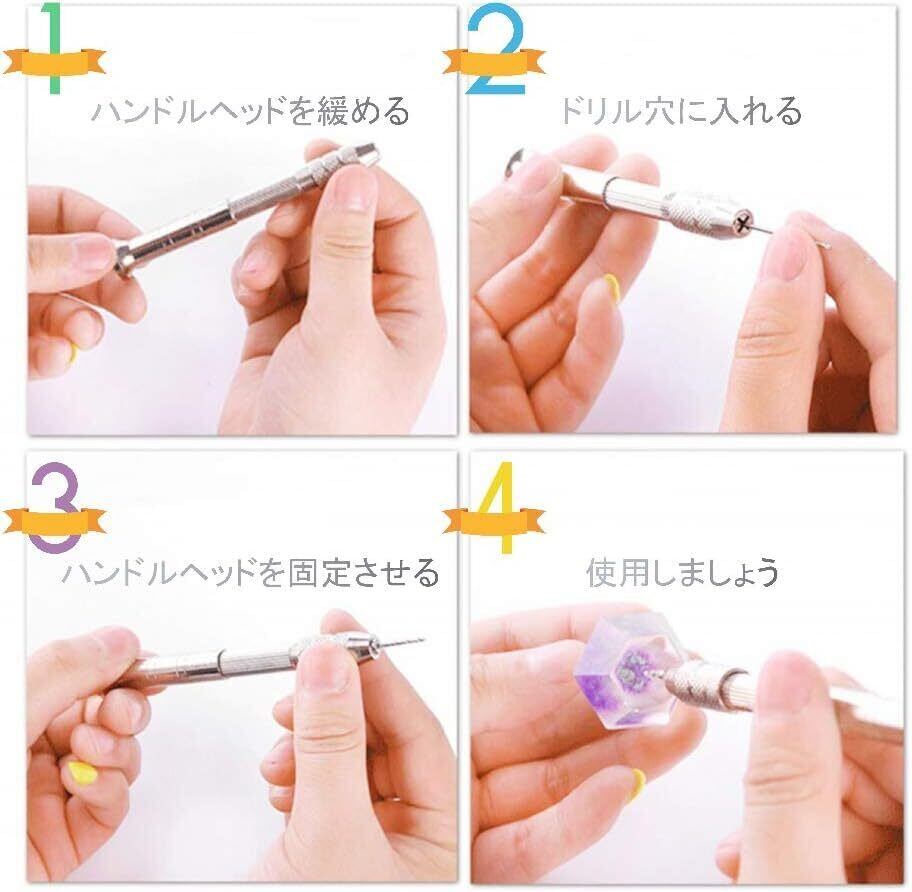 1
ハンドルヘッドを緩める

2
ドリル穴に入れる

3
ハンドルヘッドを固定させる

4
使用しましょう