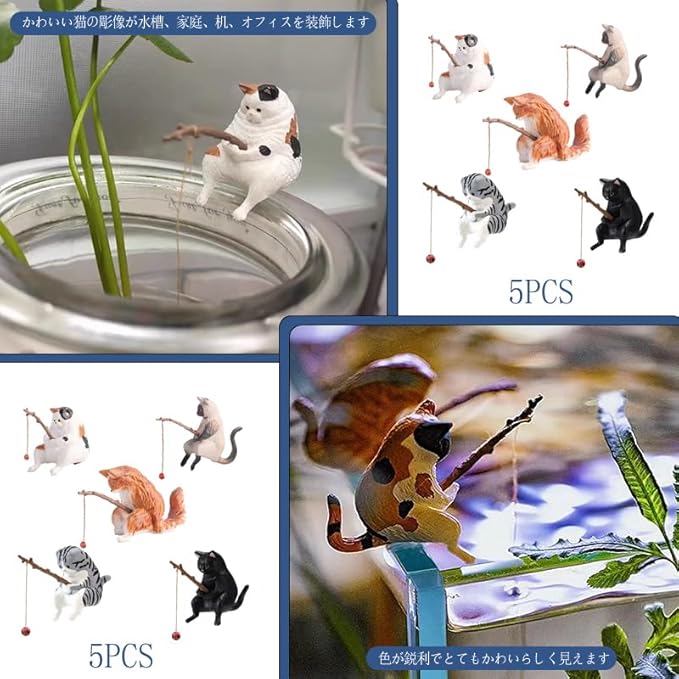 かわいい猫の影像が水槽、家庭、机、オフィスを装飾します

5PCS

5PCS

色が鋭利でとてもかわいらしく見えます