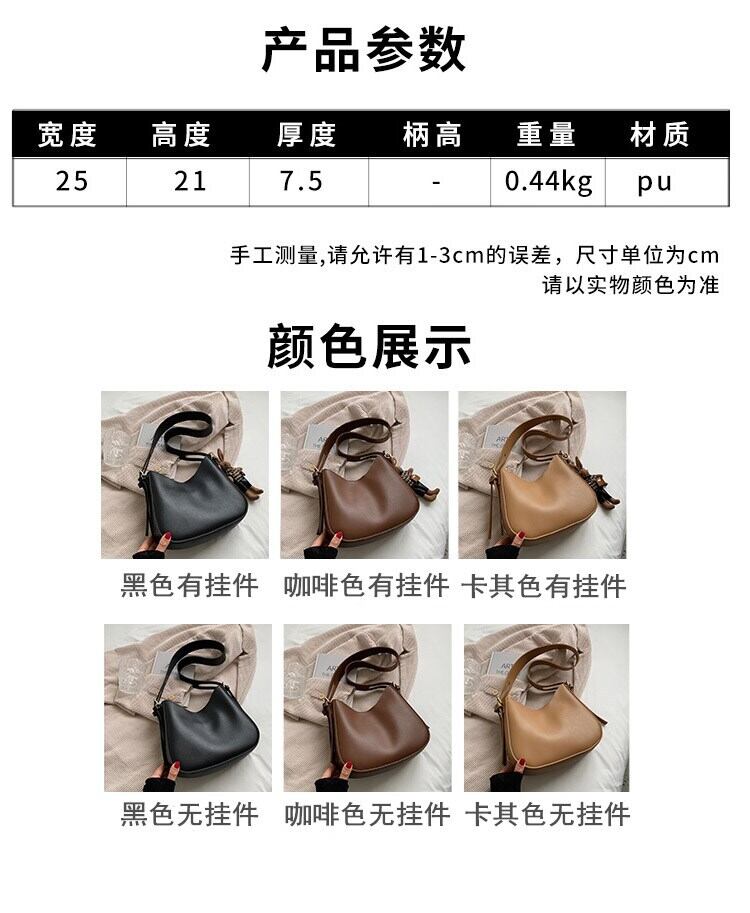 产品参数

| 宽度 | 高度 | 厚度 | 柄高 | 重量 | 材质 |
|---|---|---|---|---|---|
| 25 | 21 | 7.5 | - | 0.44kg | pu |

手工测量,请允许有1-3cm的误差，尺寸单位为cm
请以实物颜色为准

颜色展示

黑色有挂件 咖啡色有挂件 卡其色有挂件

黑色无挂件 咖啡色无挂件 卡其色无挂件