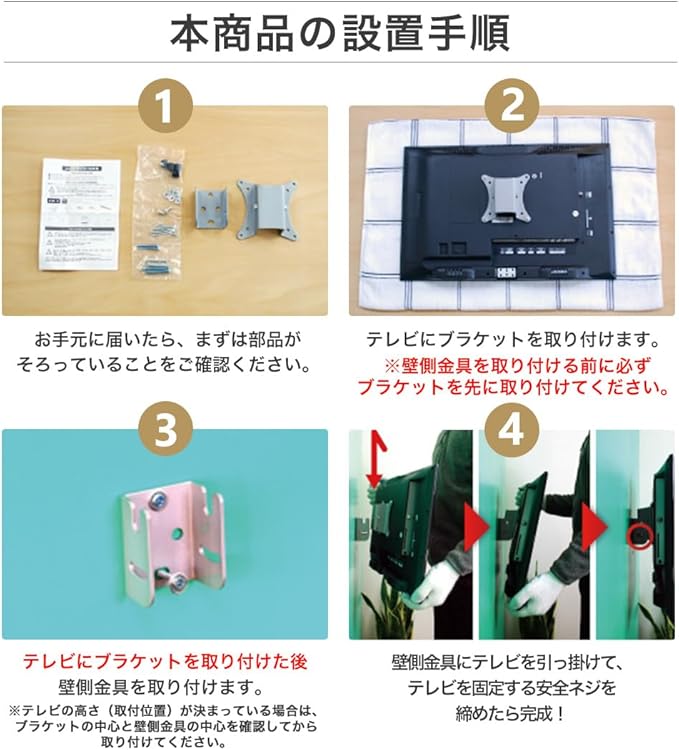 本商品の設置手順

1

お手元に届いたら、まずは部品がそろっていることをご確認ください。

2

テレビにブラケットを取り付けます。
※壁側金具を取り付ける前に必ずブラケットを先に取り付けてください。

3

テレビにブラケットを取り付けた後
壁側金具を取り付けます。
※テレビの高さ（取付位置）が決まっている場合は、ブラケットの中心と壁側金具の中心を確認してから取り付けてください。

4

壁側金具にテレビを引っ掛けて、テレビを固定する安全ネジを締めたら完成！