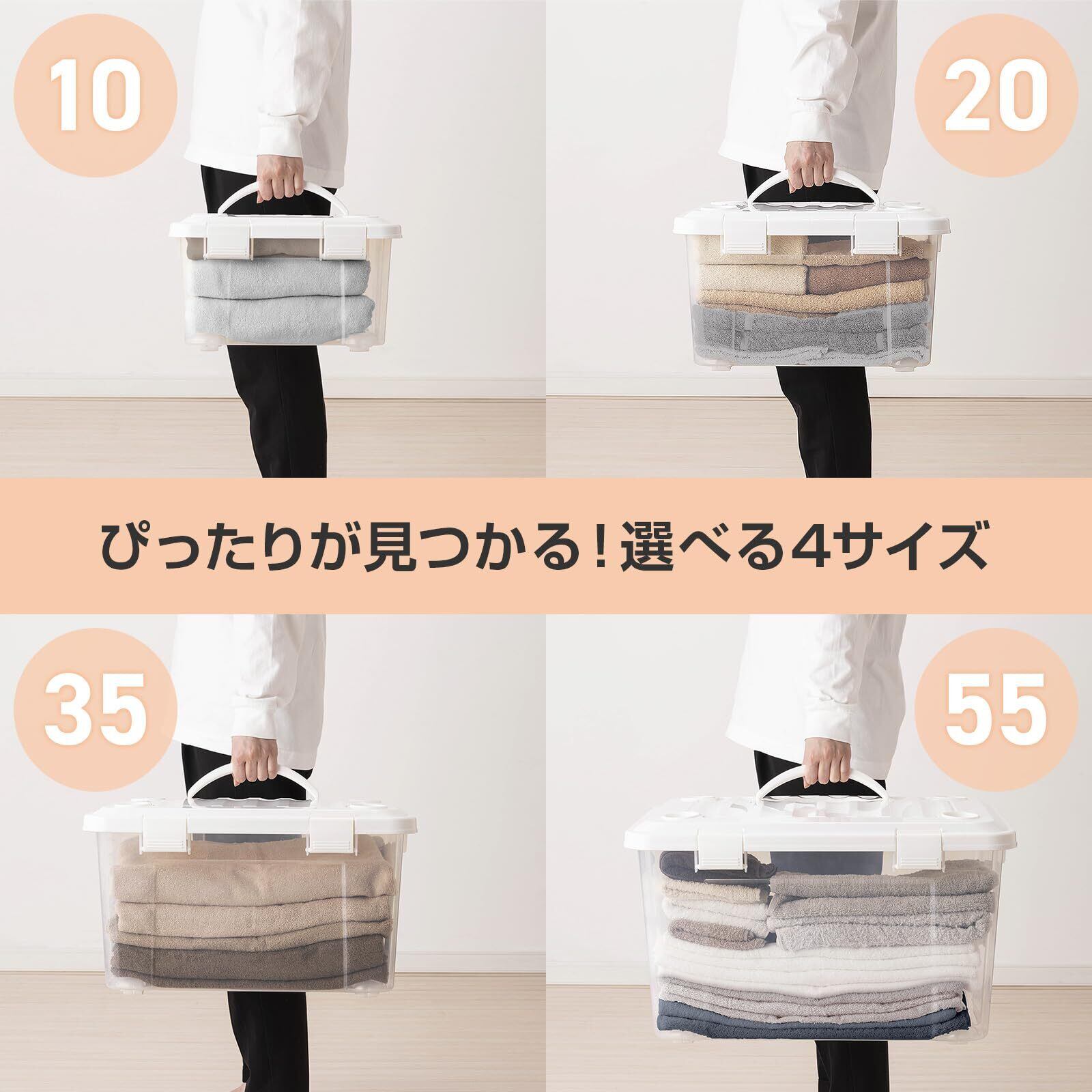 10

20

ぴったりが見つかる！選べる4サイズ

35

55