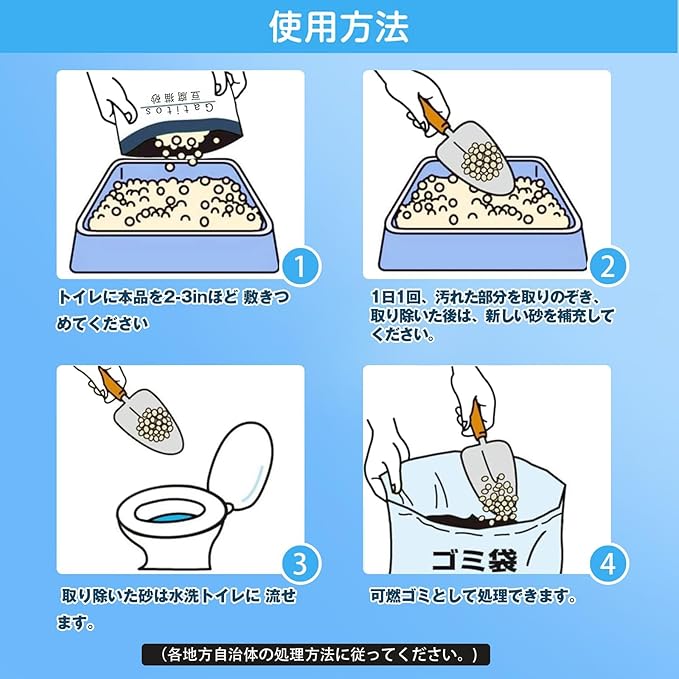 使用方法

Gatitos
豆腐猫砂

1

トイレに本品を2-3inほど 敷きつめてください

2

1日1回、汚れた部分を取りのぞき、取り除いた後は、新しい砂を補充してください。

3

取り除いた砂は水洗トイレに 流せます。

ゴミ袋

4

可燃ゴミとして処理できます。

（各地方自治体の処理方法に従ってください。）