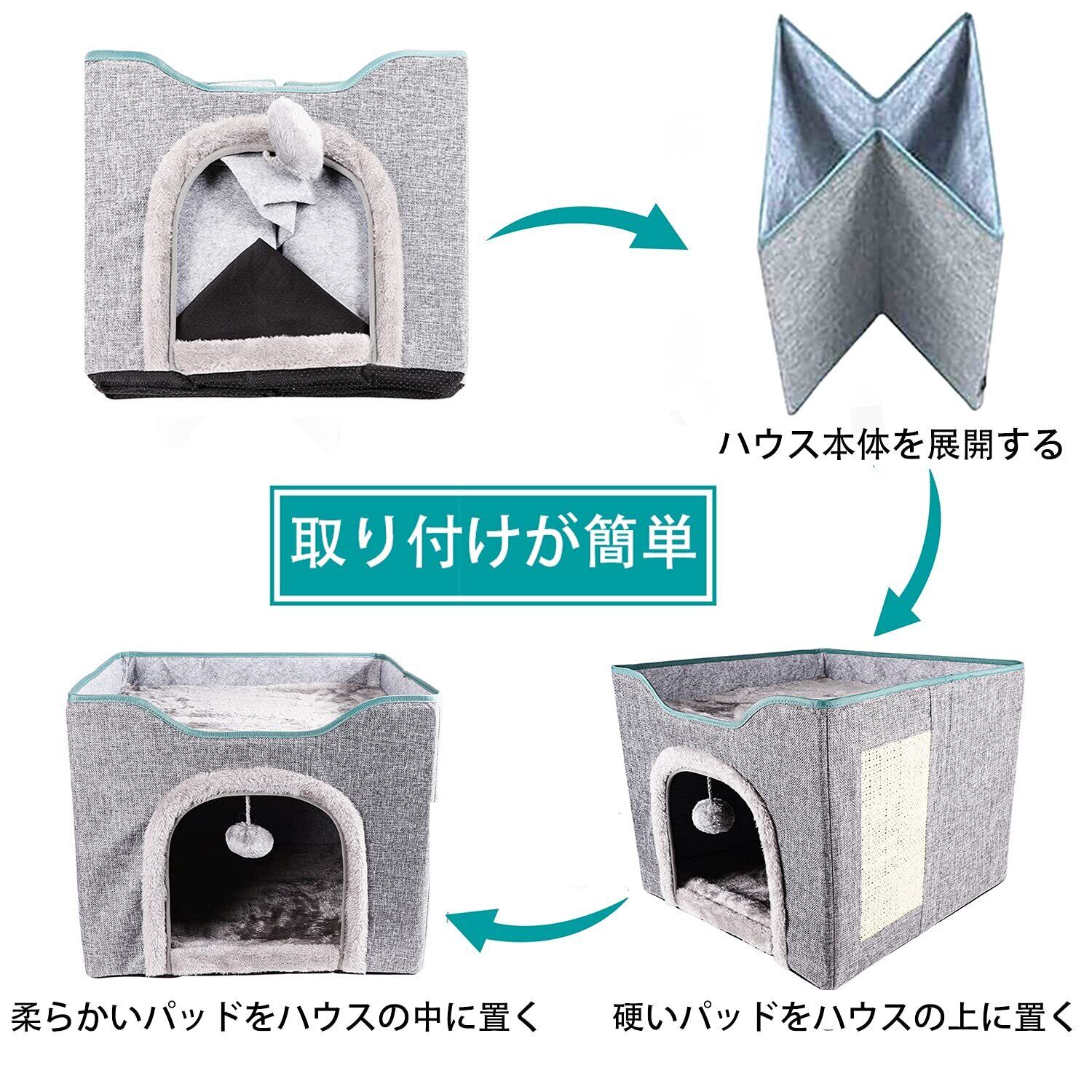 ハウス本体を展開する

取り付けが簡単

柔らかいパッドをハウスの中に置く

硬いパッドをハウスの上に置く