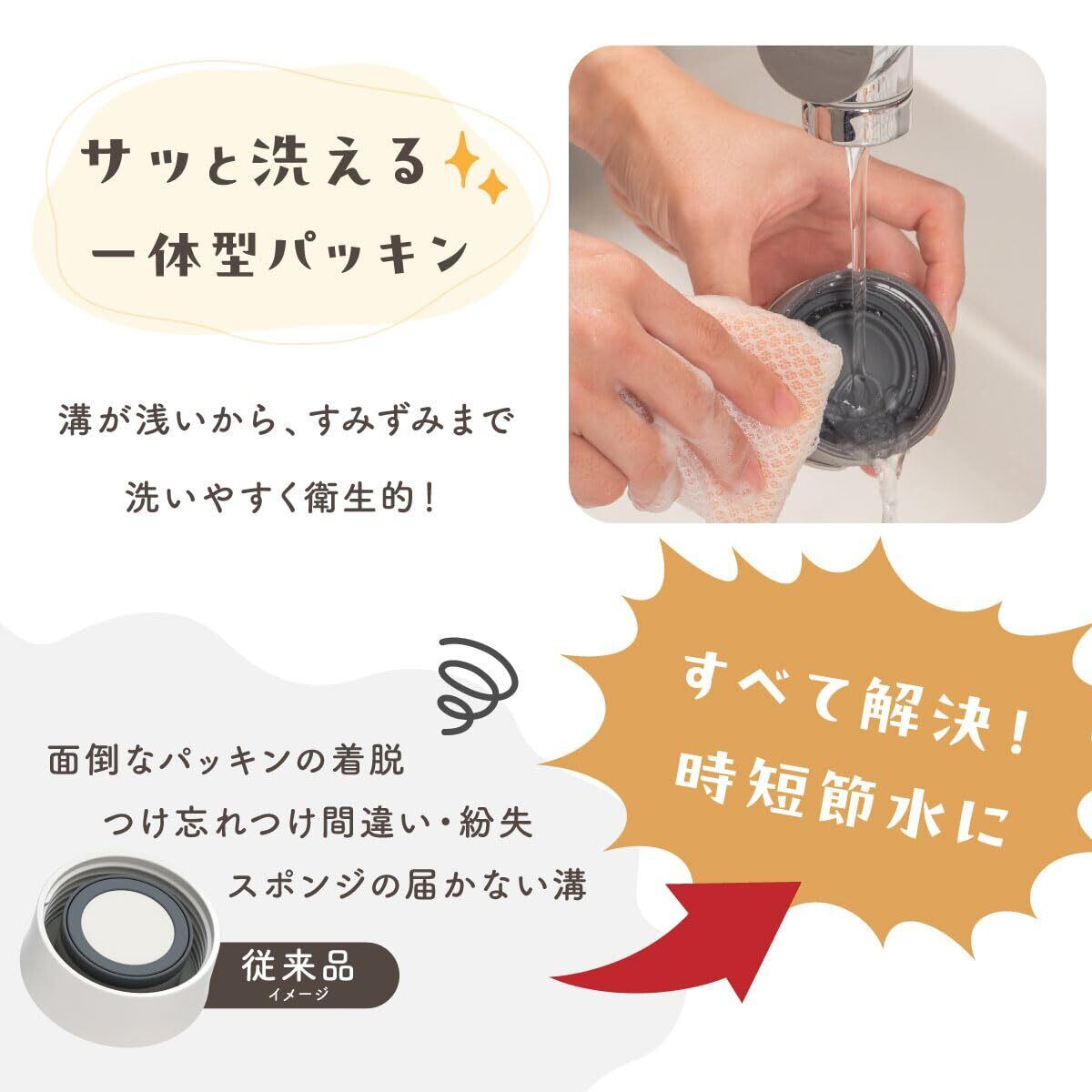 サッと洗える
一体型パッキン

溝が浅いから、すみずみまで
洗いやすく衛生的！

面倒なパッキンの着脱
つけ忘れつけ間違い・紛失
スポンジの届かない溝

従来品
イメージ

すべて解決！
時短節水に