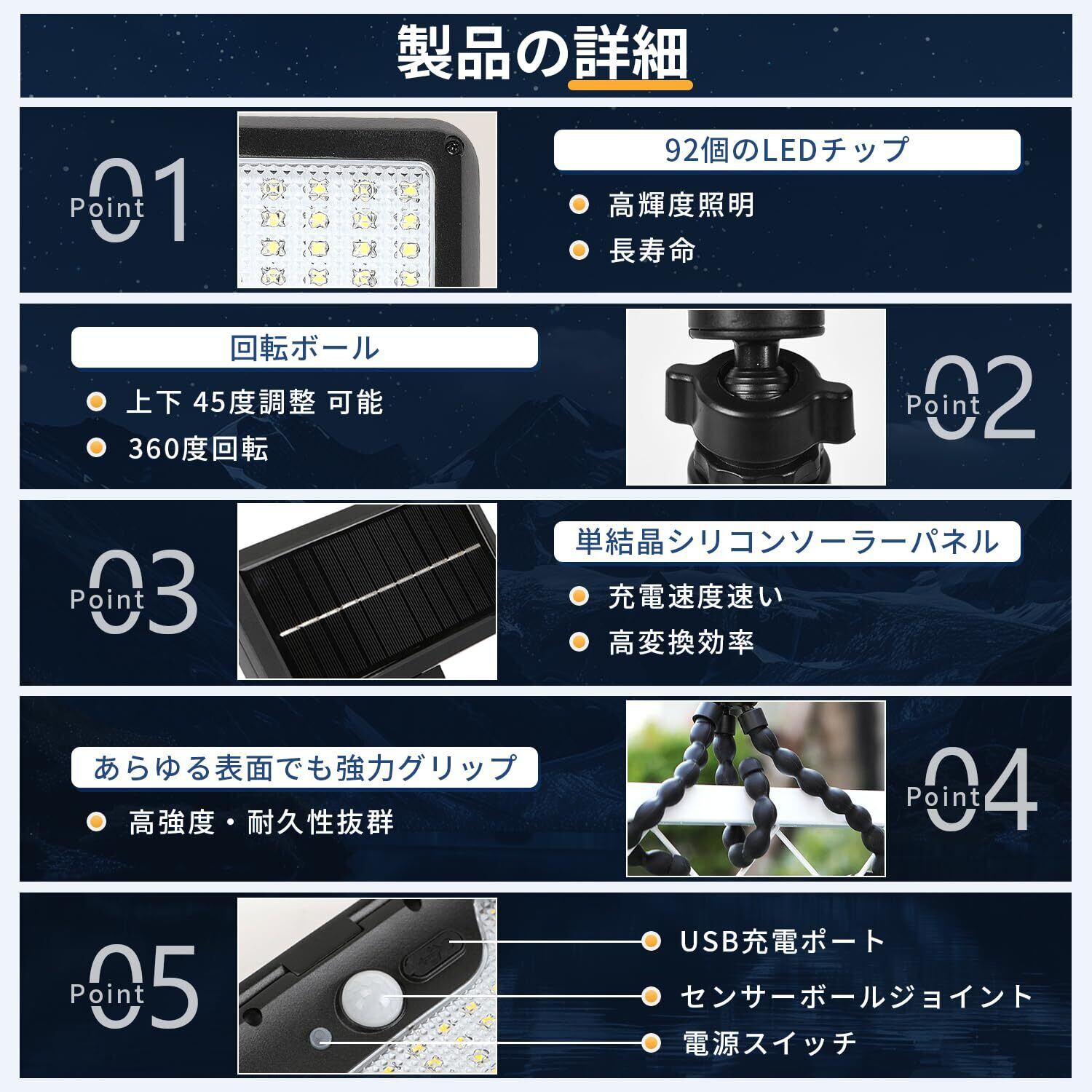 製品の詳細

Point 01

92個のLEDチップ

高輝度照明

長寿命

回転ボール

上下 45度調整 可能

360度回転

Point 02

Point 03

単結晶シリコンソーラーパネル

充電速度速い

高変換効率

あらゆる表面でも強力グリップ

高強度・耐久性抜群

Point 04

Point 05

USB充電ポート

センサーボールジョイント

電源スイッチ