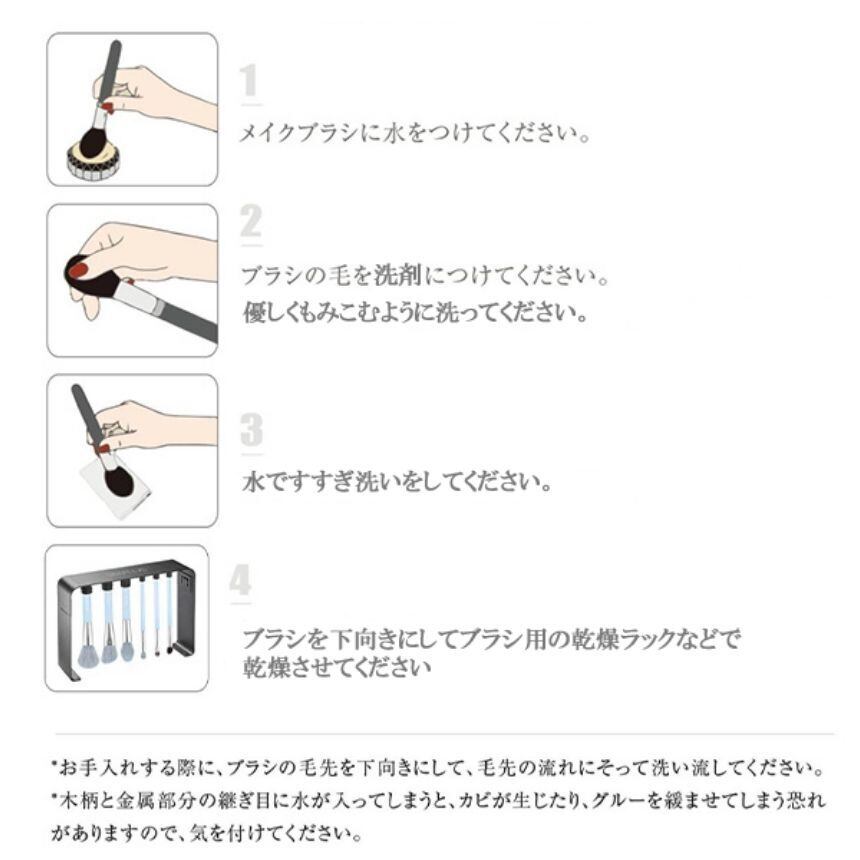 1
メイクブラシに水をつけてください。

2
ブラシの毛を洗剤につけてください。
優しくもみこむように洗ってください。

3
水ですすぎ洗いをしてください。

4
ブラシを下向きにしてブラシ用の乾燥ラックなどで乾燥させてください

*お手入れする際に、ブラシの毛先を下向きにして、毛先の流れにそって洗い流してください。
*木柄と金属部分の継ぎ目に水が入ってしまうと、カビが生じたり、グルーを緩ませてしまう恐れがありますので、気を付けてください。