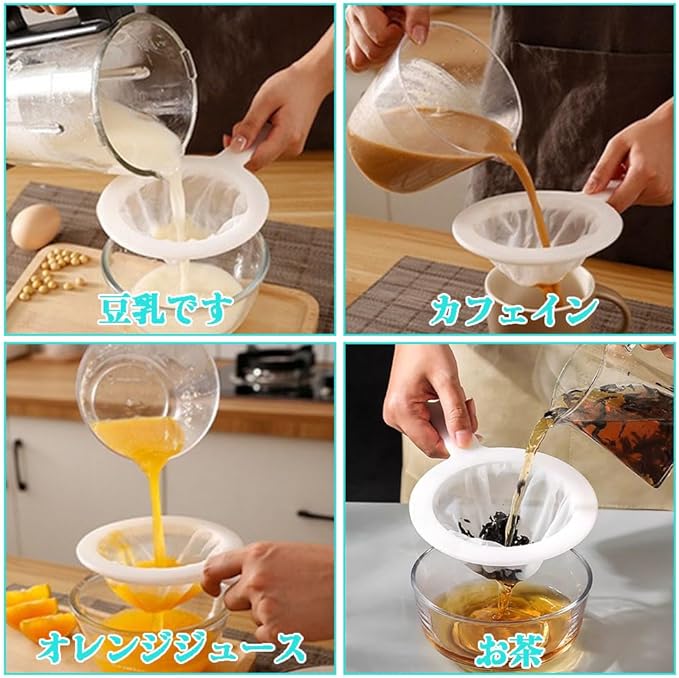 豆乳です

カフェイン

オレンジジュース

お茶